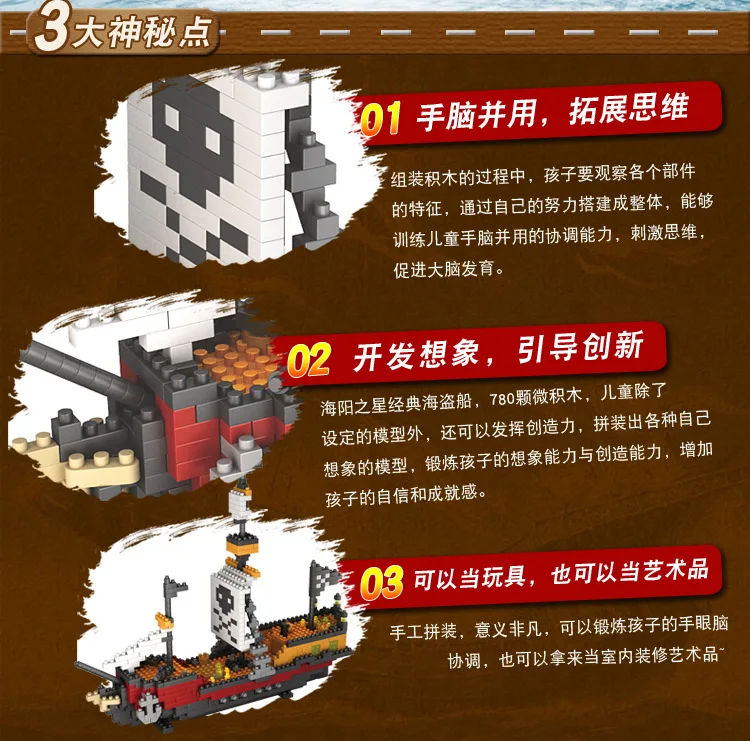 3大神秘点

01 手脑并用，拓展思维

组装积木的过程中，孩子要观察各个部件的特征，通过自己的努力搭建成整体，能够训练儿童手脑并用的协调能力，刺激思维，促进大脑发育。

02 开发想象，引导创新

海阳之星经典海盗船，780颗微积木，儿童除了设定的模型外，还可以发挥创造力，拼装出各种自己想象的模型，锻炼孩子的想象能力与创造能力，增加孩子的自信和成就感。

03 可以当玩具，也可以当艺术品

手工拼装，意义非凡，可以锻炼孩子的手眼脑协调，也可以拿来当室内装修艺术品~