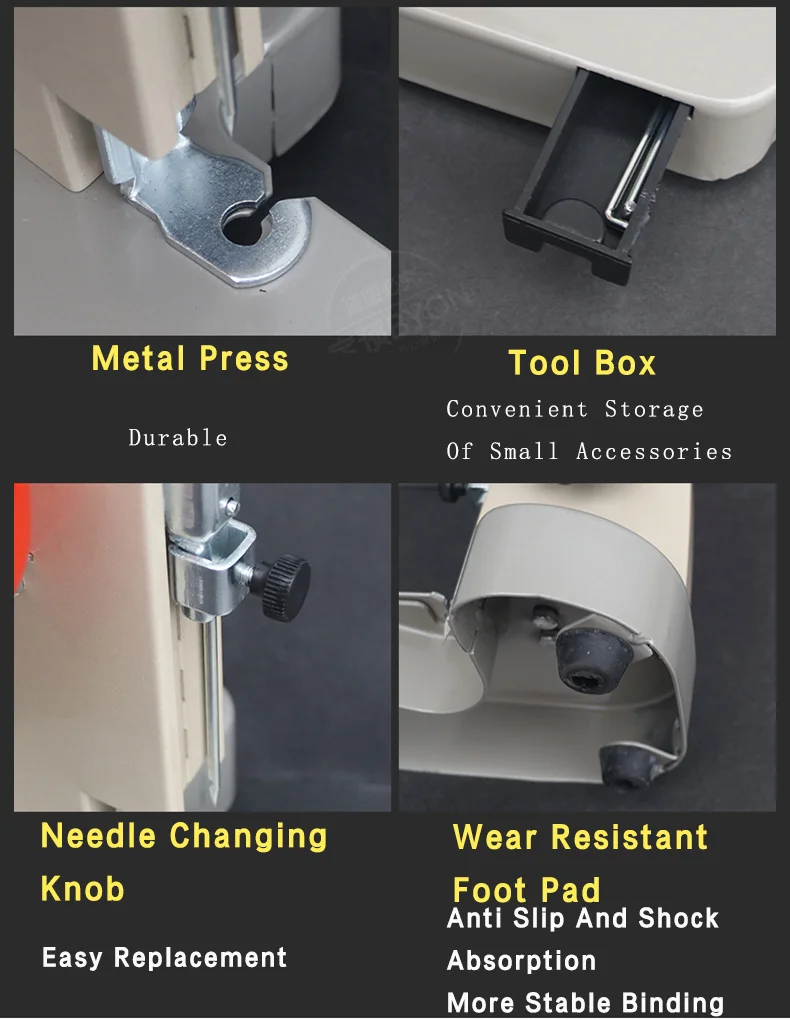 Metal Press

Durable

Tool Box

Convenient Storage
Of Small Accessories

Needle Changing Knob

Easy Replacement

Wear Resistant Foot Pad

Anti Slip And Shock Absorption
More Stable Binding