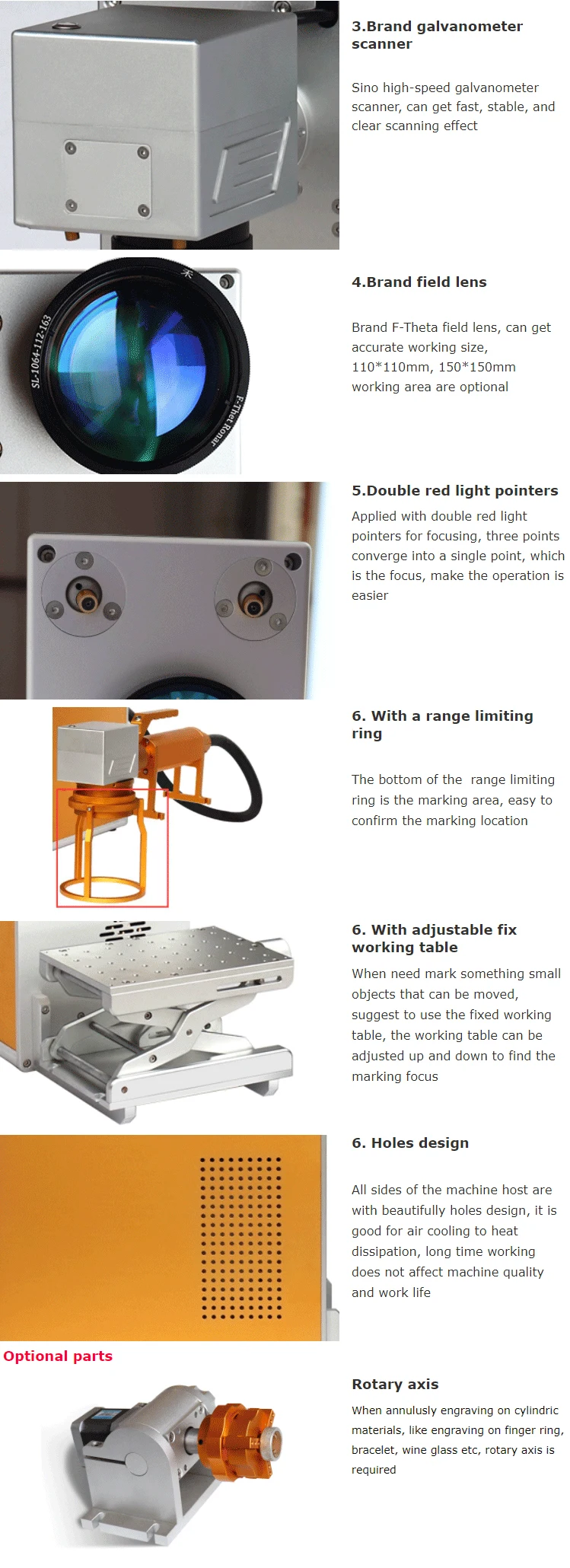 3.Brand galvanometer scanner

Sino high-speed galvanometer scanner, can get fast, stable, and clear scanning effect

SL-1064-112-163

F-Thet Ronar

4.Brand field lens

Brand F-Theta field lens, can get accurate working size, 110*110mm, 150*150mm working area are optional

5.Double red light pointers

Applied with double red light pointers for focusing, three points converge into a single point, which is the focus, make the operation is easier

6. With a range limiting ring

The bottom of the range limiting ring is the marking area, easy to confirm the marking location

6. With adjustable fix working table

When need mark something small objects that can be moved, suggest to use the fixed working table, the working table can be adjusted up and down to find the marking focus

6. Holes design

All sides of the machine host are with beautifully holes design, it is good for air cooling to heat dissipation, long time working does not affect machine quality and work life

Optional parts

Rotary axis

When annulusly engraving on cylindric materials, like engraving on finger ring, bracelet, wine glass etc, rotary axis is required