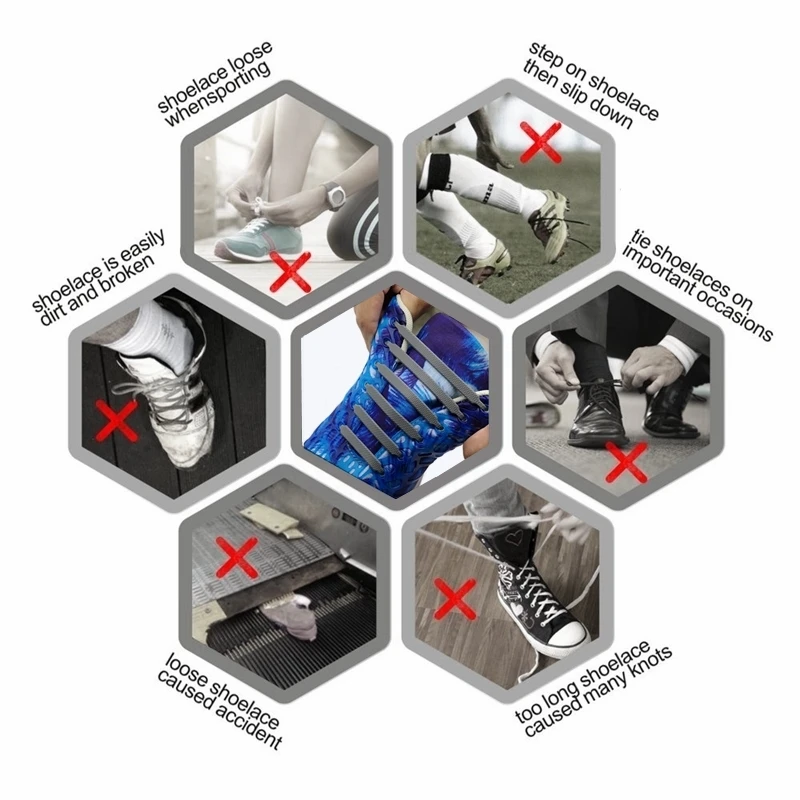 shoelace loose whensporting

step on shoelace then slip down

shoelace is easily dirt and broken

tie shoelaces on important occasions

loose shoelace caused accident

too long shoelace caused many knots