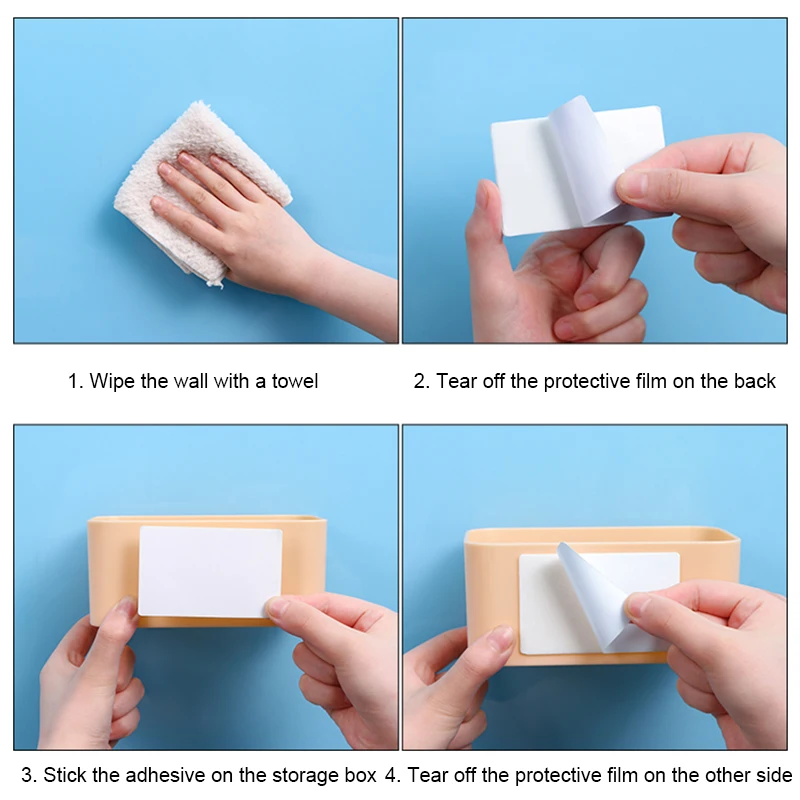 1. Wipe the wall with a towel

2. Tear off the protective film on the back

3. Stick the adhesive on the storage box

4. Tear off the protective film on the other side