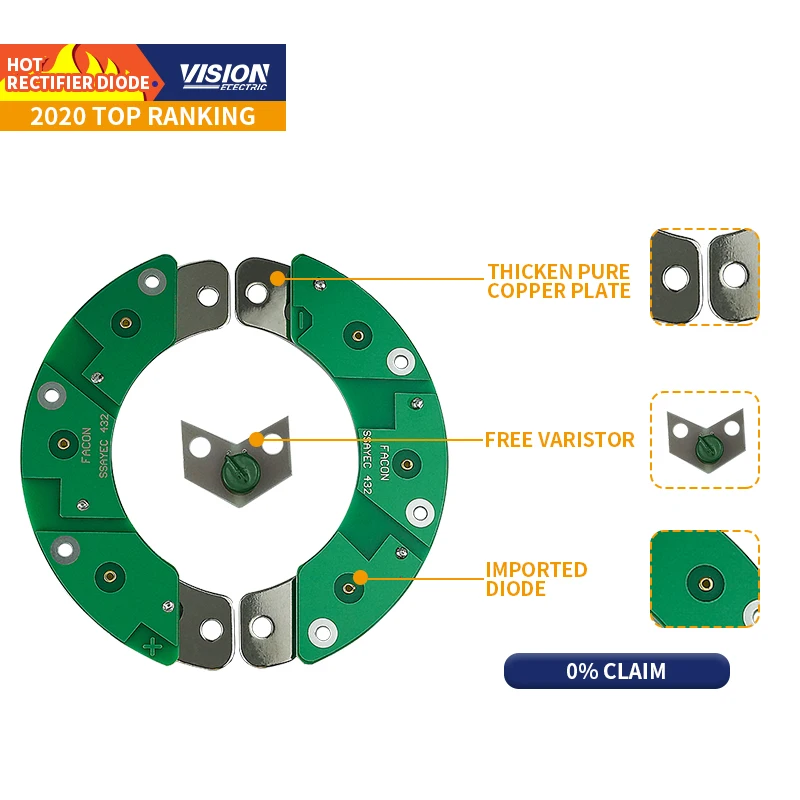 HOT RECTIFIER DIODE
VISION ELECTRIC
2020 TOP RANKING

FACON
SSAYEC 432

FACON
SSAYEC 432

THICKEN PURE COPPER PLATE

FREE VARISTOR

IMPORTED DIODE

0% CLAIM