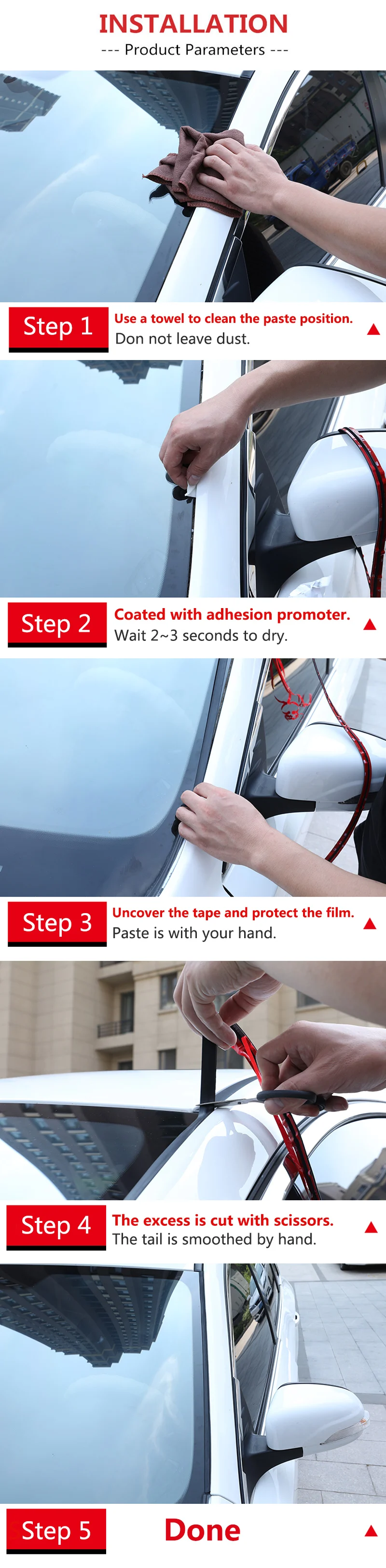 INSTALLATION
--- Product Parameters ---

Step 1
Use a towel to clean the paste position.
Don not leave dust.

Step 2
Coated with adhesion promoter.
Wait 2~3 seconds to dry.

Step 3
Uncover the tape and protect the film.
Paste is with your hand.

Step 4
The excess is cut with scissors.
The tail is smoothed by hand.

Step 5
Done