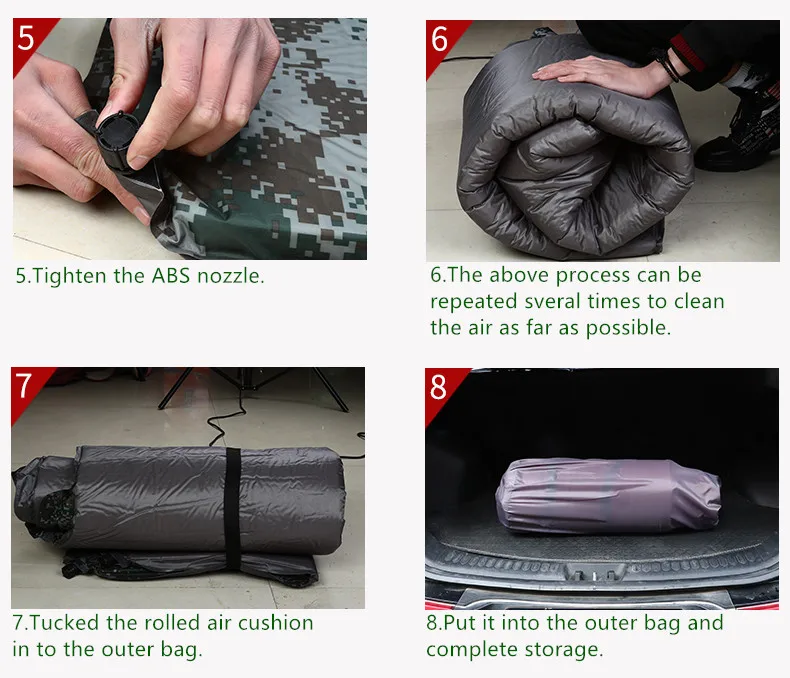 5

5.Tighten the ABS nozzle.

6

6.The above process can be repeated sveral times to clean the air as far as possible.

7

7.Tucked the rolled air cushion in to the outer bag.

8

8.Put it into the outer bag and complete storage.