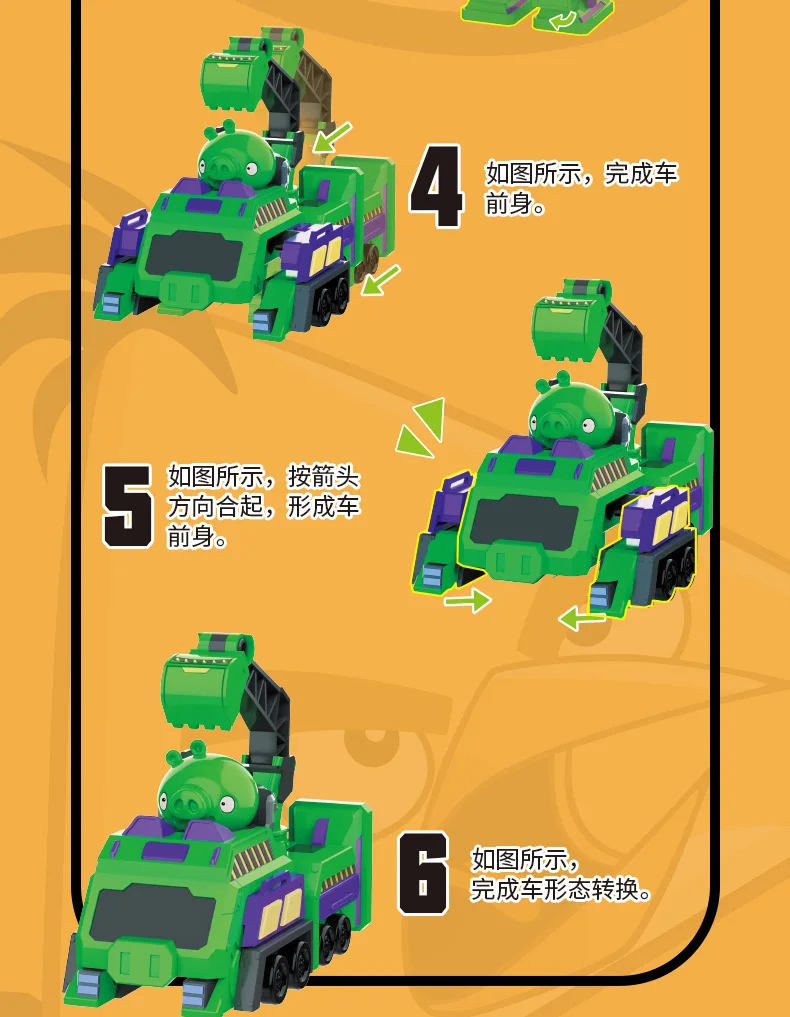 4 如图所示，完成车前身。

5 如图所示，按箭头方向合起，形成车前身。

6 如图所示，完成车形态转换。