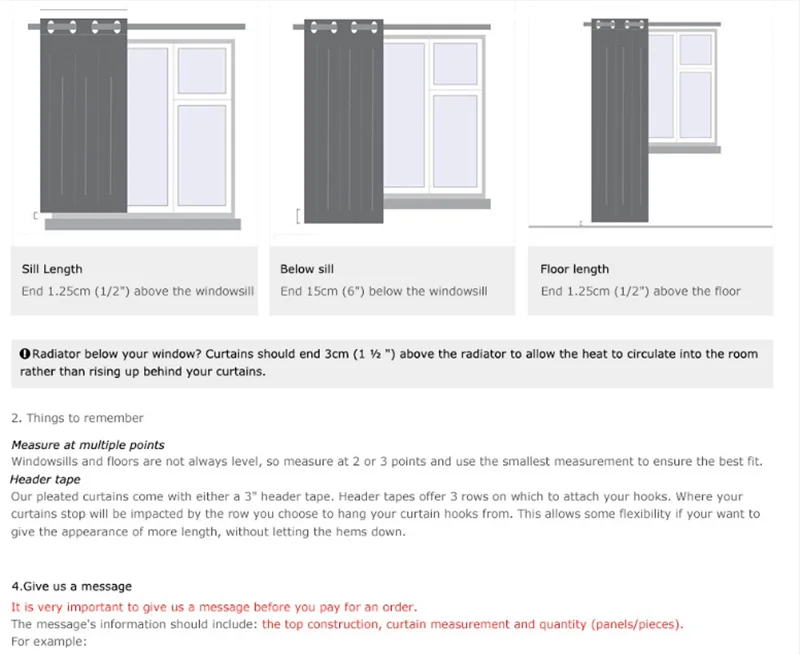 Sill Length
End 1.25cm (1/2") above the windowsill

Below sill
End 15cm (6") below the windowsill

Floor length
End 1.25cm (1/2") above the floor

Radiator below your window? Curtains should end 3cm (1 ½ ") above the radiator to allow the heat to circulate into the room rather than rising up behind your curtains.

2. Things to remember

Measure at multiple points
Windowsills and floors are not always level, so measure at 2 or 3 points and use the smallest measurement to ensure the best fit.
Header tape
Our pleated curtains come with either a 3" header tape. Header tapes offer 3 rows on which to attach your hooks. Where your curtains stop will be impacted by the row you choose to hang your curtain hooks from. This allows some flexibility if your want to give the appearance of more length, without letting the hems down.

4.Give us a message
It is very important to give us a message before you pay for an order.
The message's information should include: the top construction, curtain measurement and quantity (panels/pieces).
For example: