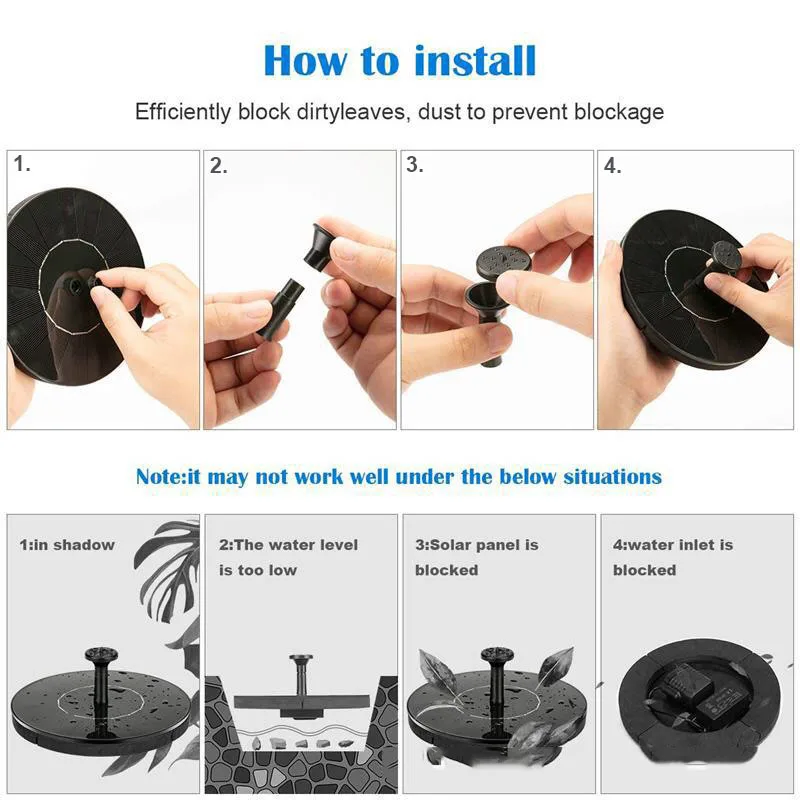 How to install

Efficiently block dirtyleaves, dust to prevent blockage

1.

2.

3.

4.

Note:it may not work well under the below situations

1:in shadow

2:The water level is too low

3:Solar panel is blocked

4:water inlet is blocked