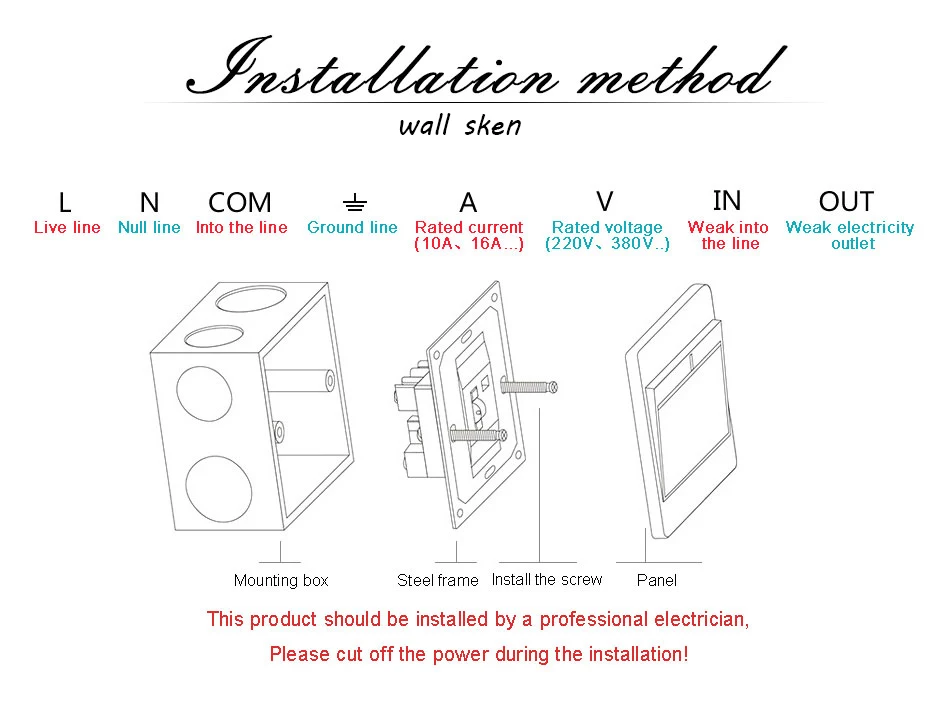 Installation method

wall sken

L
Live line

N
Null line

COM
Into the line

⏚
Ground line

A
Rated current (10A、16A...)

V
Rated voltage (220V、380V..)

IN
Weak into the line

OUT
Weak electricity outlet

Mounting box

Steel frame

Install the screw

Panel

This product should be installed by a professional electrician,

Please cut off the power during the installation!