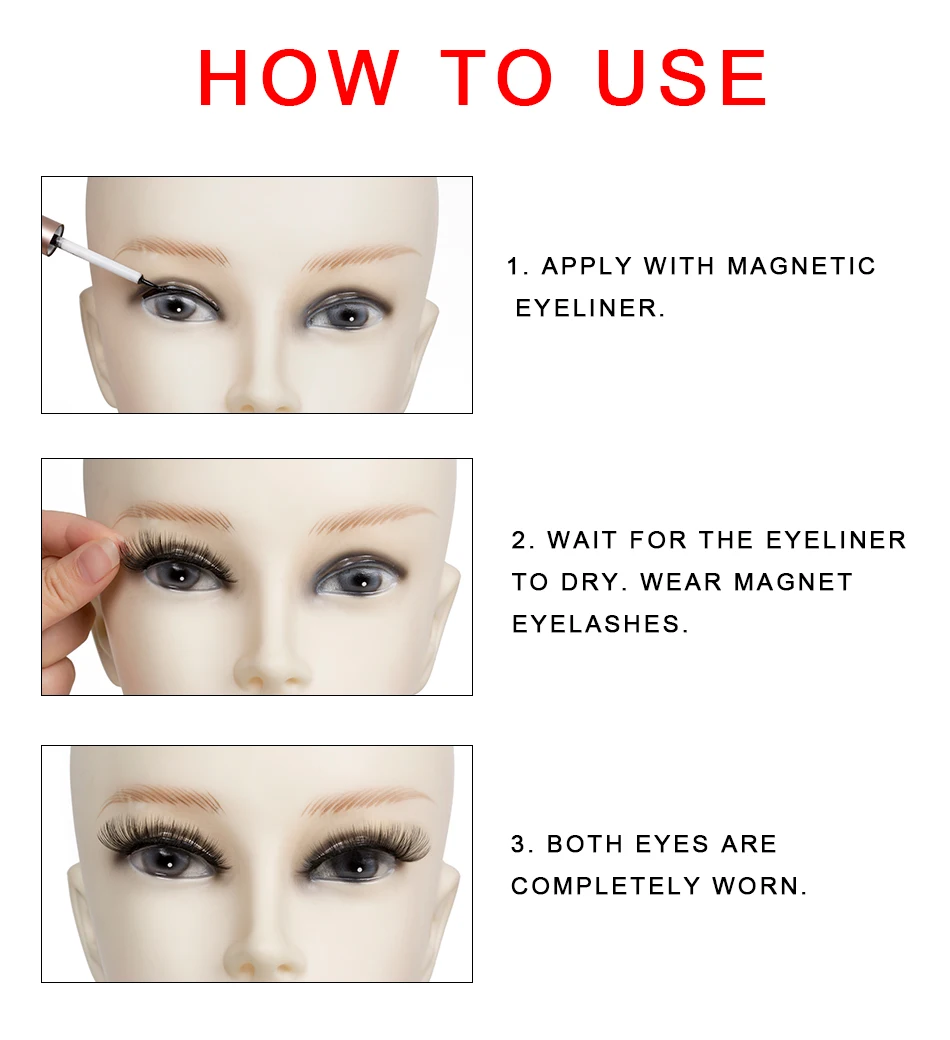 HOW TO USE

1. APPLY WITH MAGNETIC EYELINER.

2. WAIT FOR THE EYELINER TO DRY. WEAR MAGNET EYELASHES.

3. BOTH EYES ARE COMPLETELY WORN.