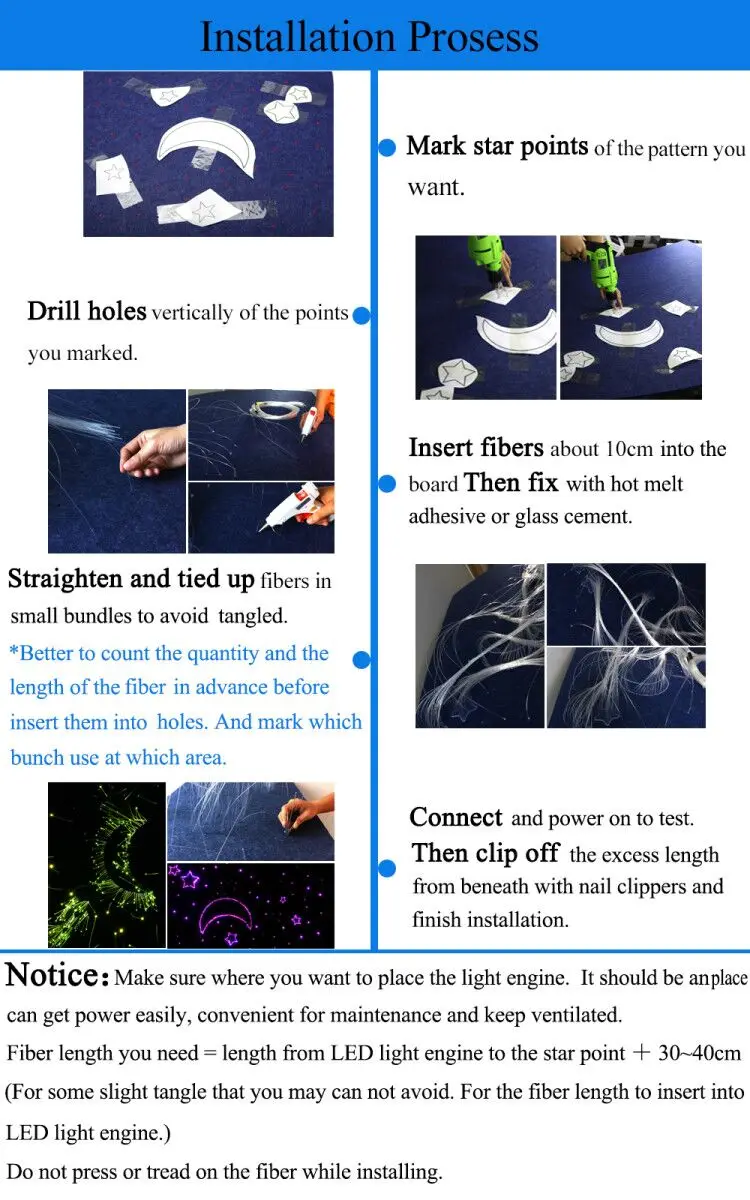 Installation Prosess

Mark star points of the pattern you want.

Drill holes vertically of the points you marked.

Insert fibers about 10cm into the board Then fix with hot melt adhesive or glass cement.

Straighten and tied up fibers in small bundles to avoid tangled.
*Better to count the quantity and the length of the fiber in advance before insert them into holes. And mark which bunch use at which area.

Connect and power on to test. Then clip off the excess length from beneath with nail clippers and finish installation.

Notice: Make sure where you want to place the light engine. It should be anplace can get power easily, convenient for maintenance and keep ventilated.
Fiber length you need = length from LED light engine to the star point ＋ 30~40cm
(For some slight tangle that you may can not avoid. For the fiber length to insert into LED light engine.)
Do not press or tread on the fiber while installing.