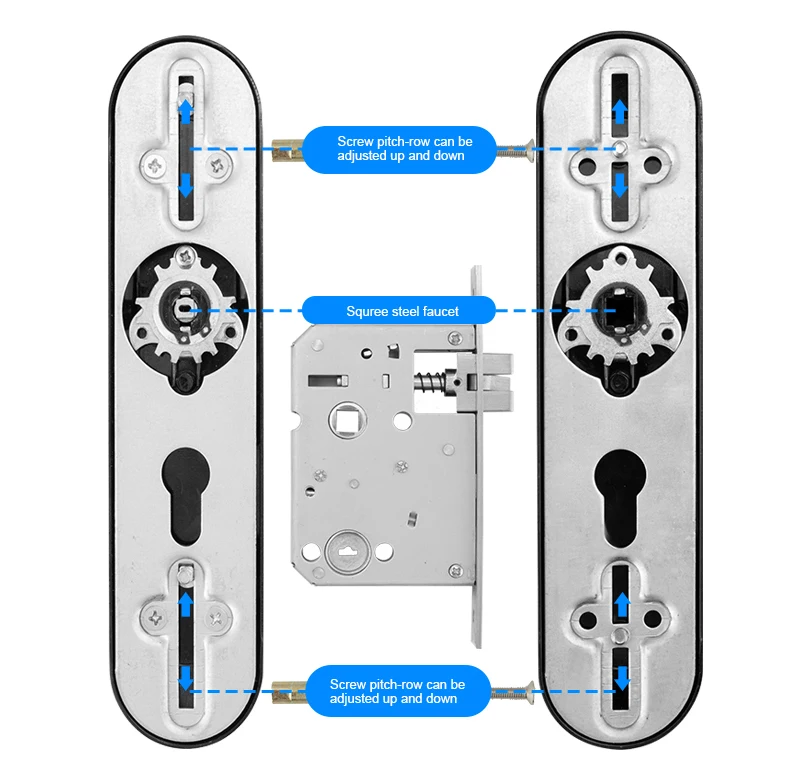 Screw pitch-row can be adjusted up and down

Squree steel faucet

Screw pitch-row can be adjusted up and down