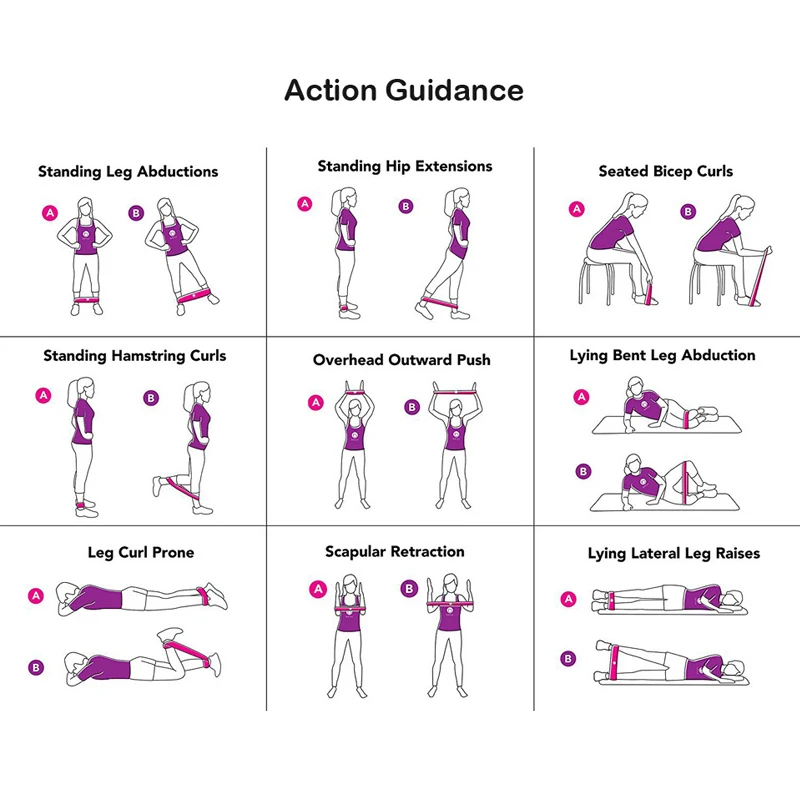 Action Guidance

Standing Leg Abductions

A B

Standing Hip Extensions

A B

Seated Bicep Curls

A B

Standing Hamstring Curls

A B

Overhead Outward Push

A B

Lying Bent Leg Abduction

A

B

Leg Curl Prone

A

B

Scapular Retraction

A B

Lying Lateral Leg Raises

A

B