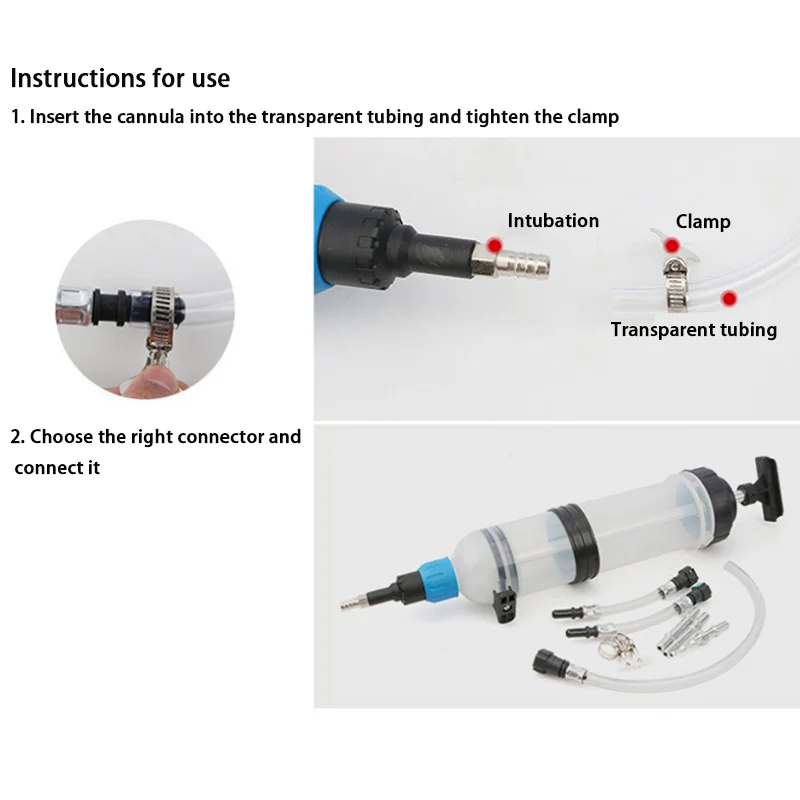 Instructions for use

1. Insert the cannula into the transparent tubing and tighten the clamp

Intubation

Clamp

Transparent tubing

2. Choose the right connector and connect it