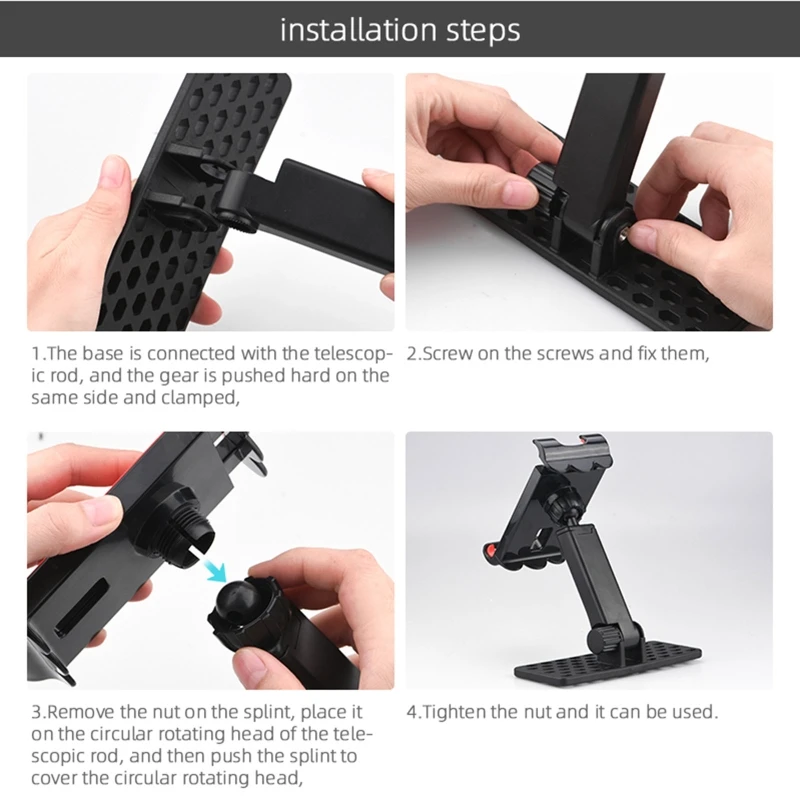 installation steps

1.The base is connected with the telescopic rod, and the gear is pushed hard on the same side and clamped,

2.Screw on the screws and fix them,

3.Remove the nut on the splint, place it on the circular rotating head of the telescopic rod, and then push the splint to cover the circular rotating head,

4.Tighten the nut and it can be used.