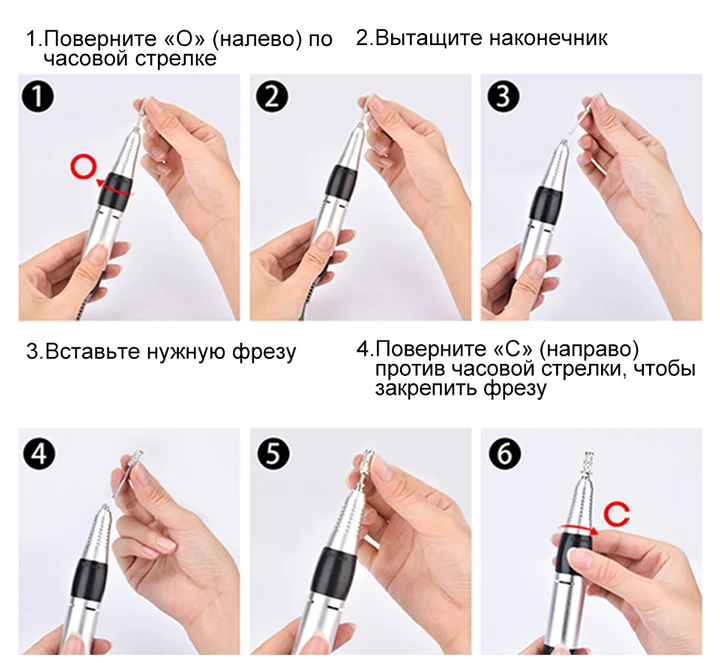 1.Поверните «О» (налево) по часовой стрелке

2.Вытащите наконечник

1

O

2

3

3.Вставьте нужную фрезу

4.Поверните «С» (направо) против часовой стрелки, чтобы закрепить фрезу

4

5

6

C