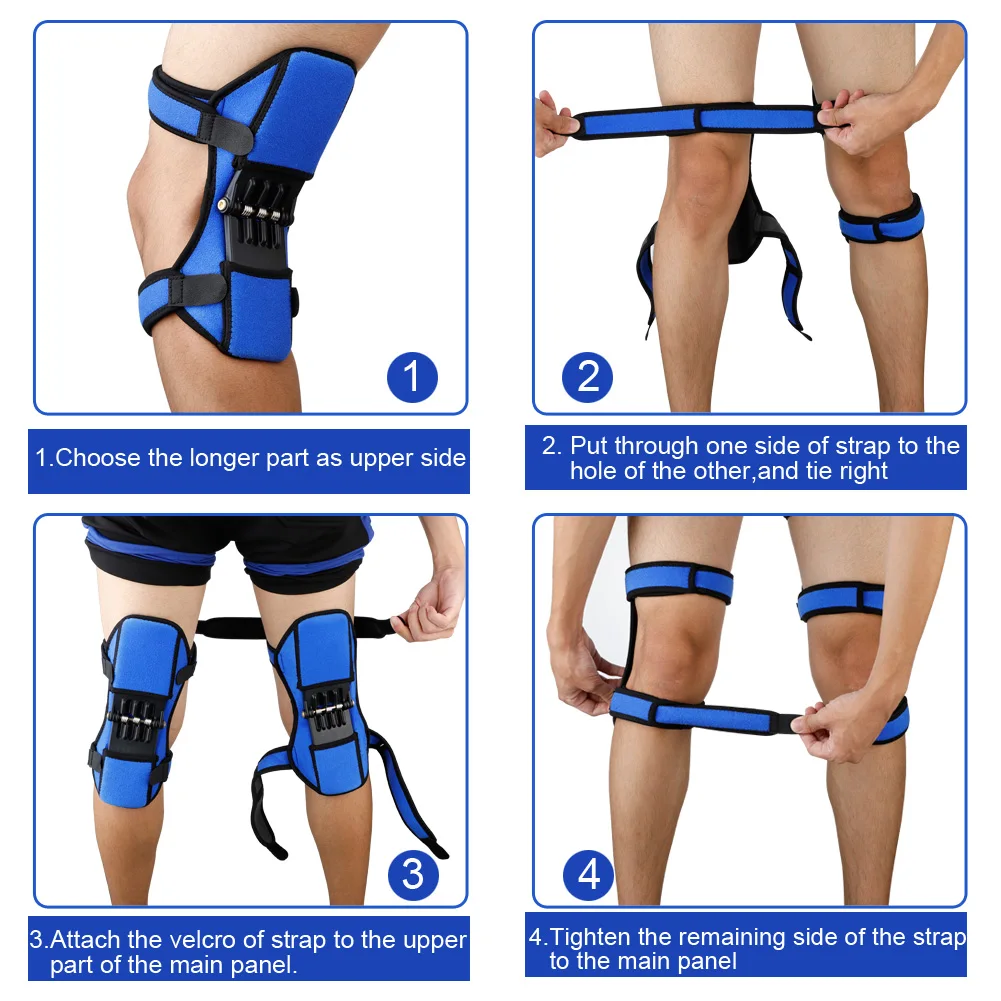 1

1.Choose the longer part as upper side

2

2. Put through one side of strap to the hole of the other,and tie right

3

3.Attach the velcro of strap to the upper part of the main panel.

4

4.Tighten the remaining side of the strap to the main panel