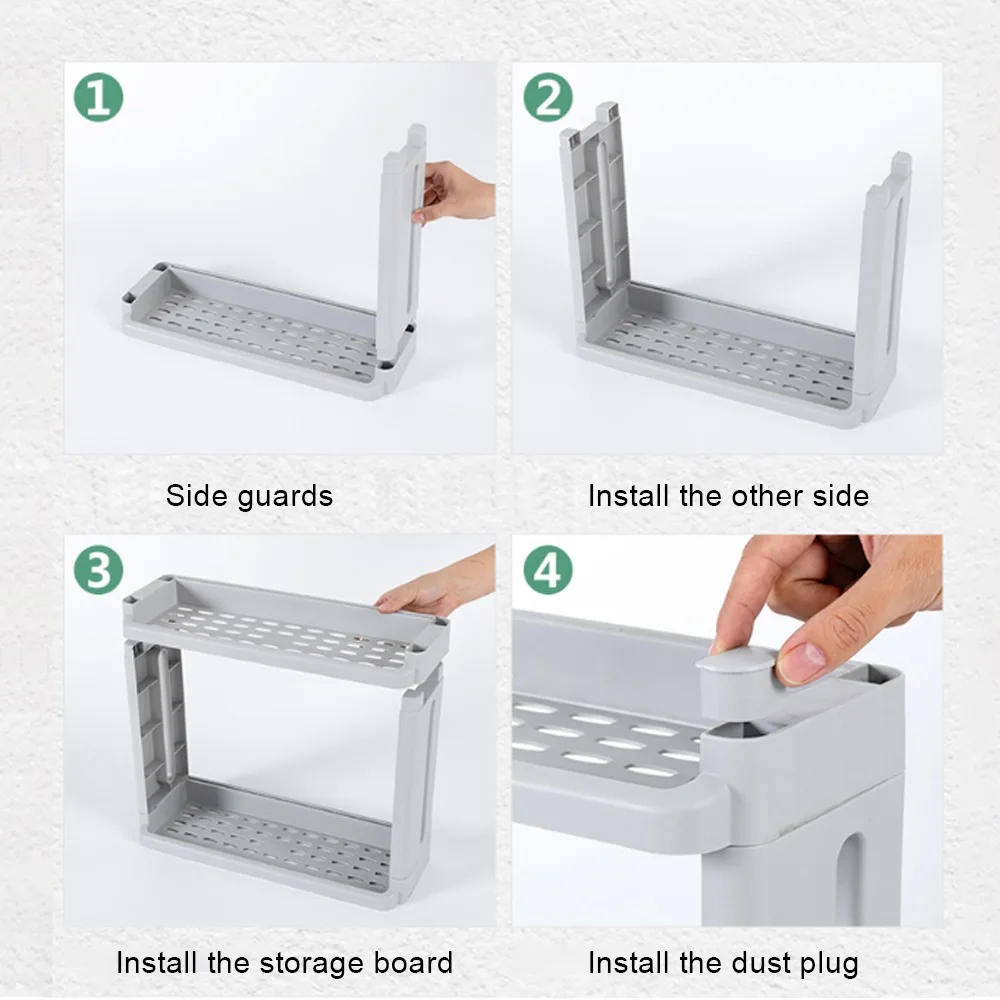 1

Side guards

2

Install the other side

3

Install the storage board

4

Install the dust plug