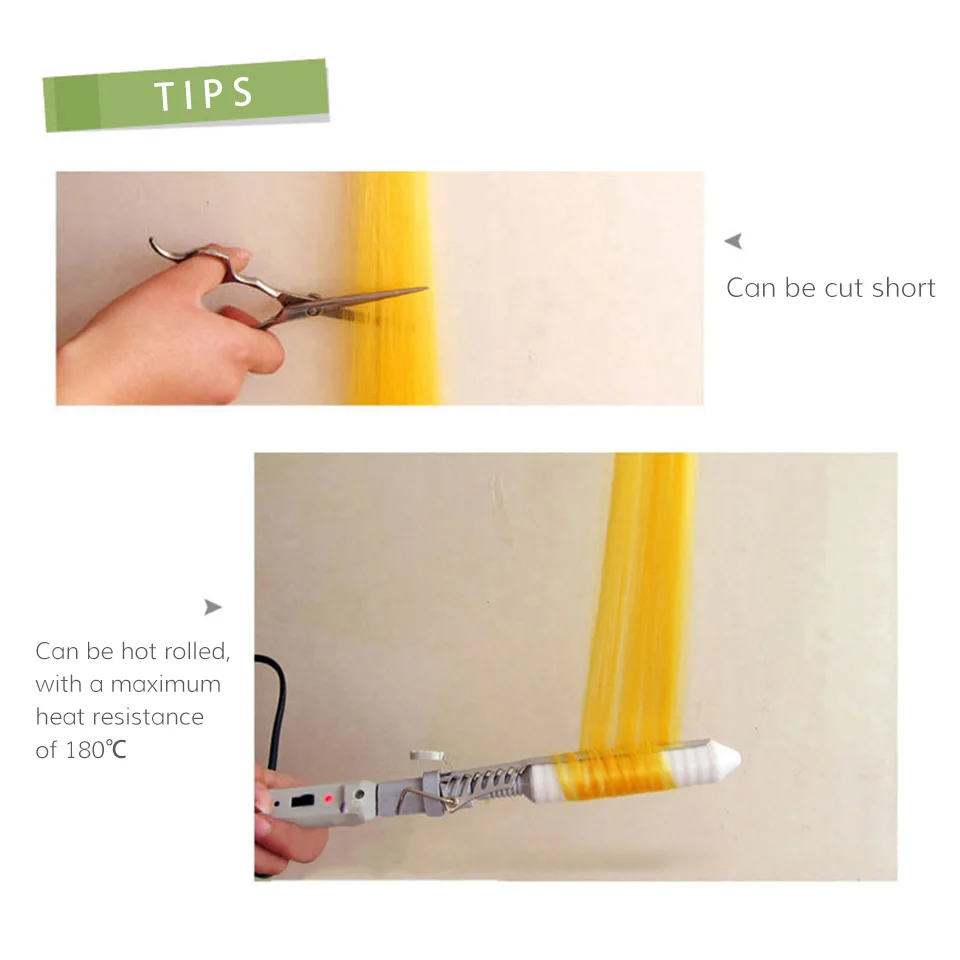 TIPS

Can be cut short

Can be hot rolled, with a maximum heat resistance of 180℃