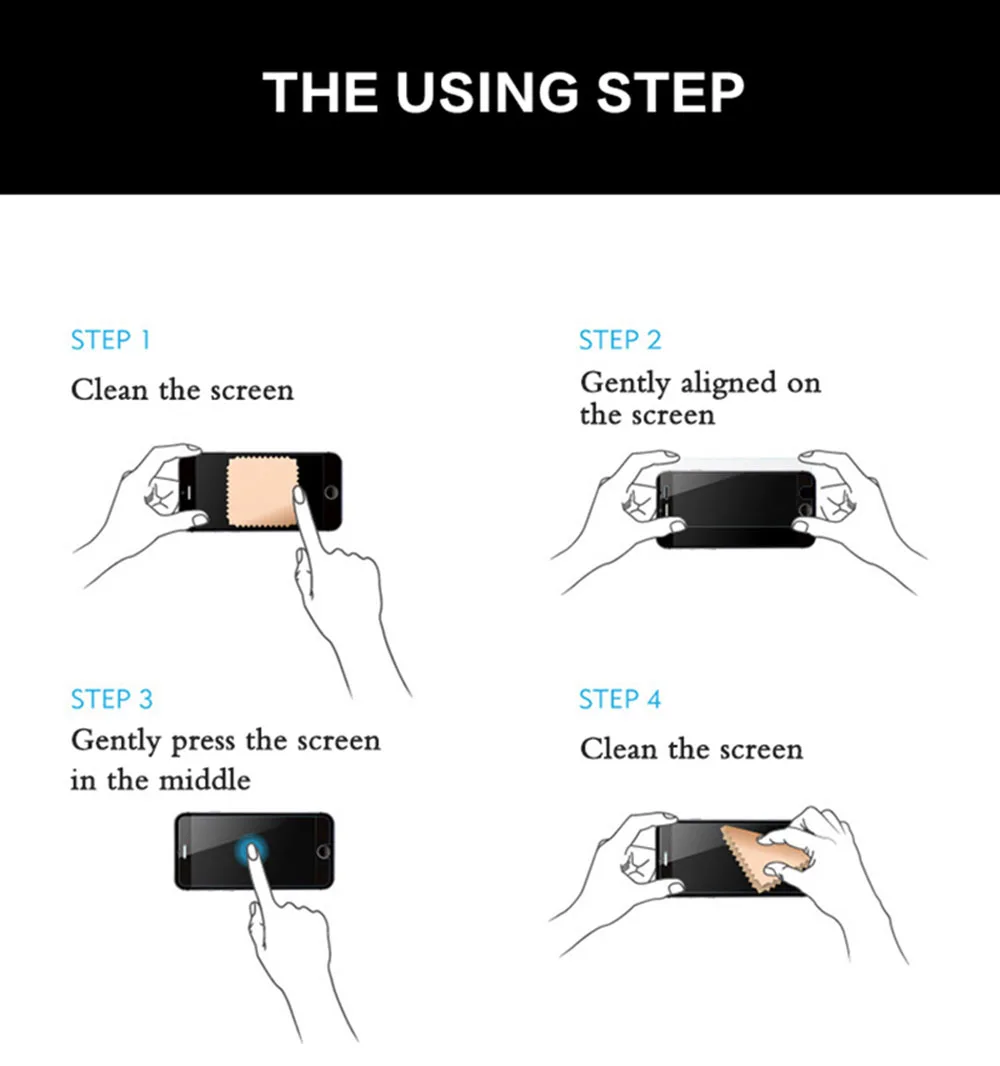 THE USING STEP

STEP 1
Clean the screen

STEP 2
Gently aligned on the screen

STEP 3
Gently press the screen in the middle

STEP 4
Clean the screen