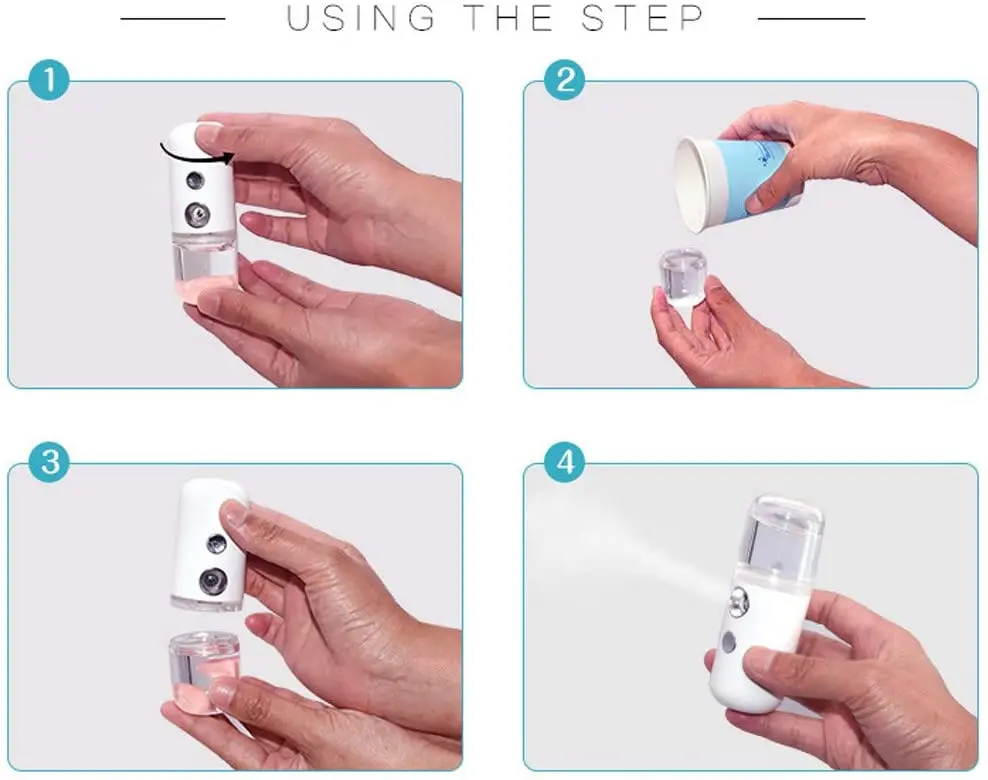 USING THE STEP

1

2

3

4