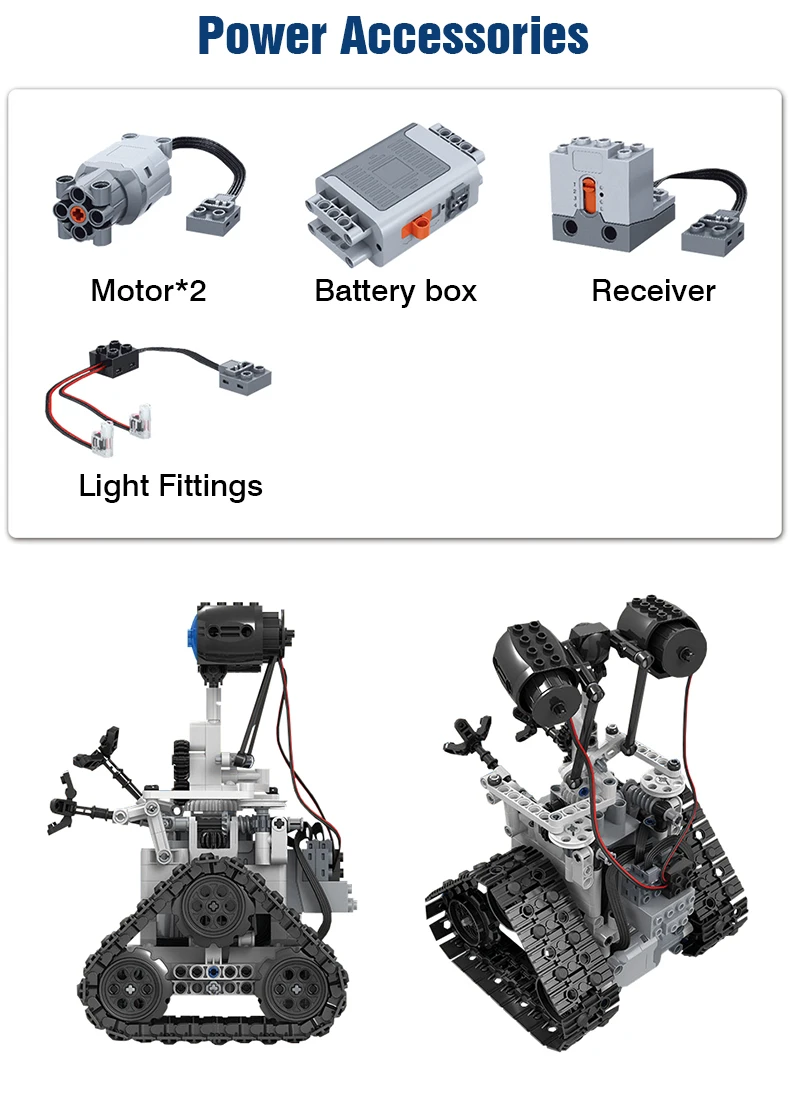 Power Accessories

Motor*2

Battery box

Receiver

Light Fittings