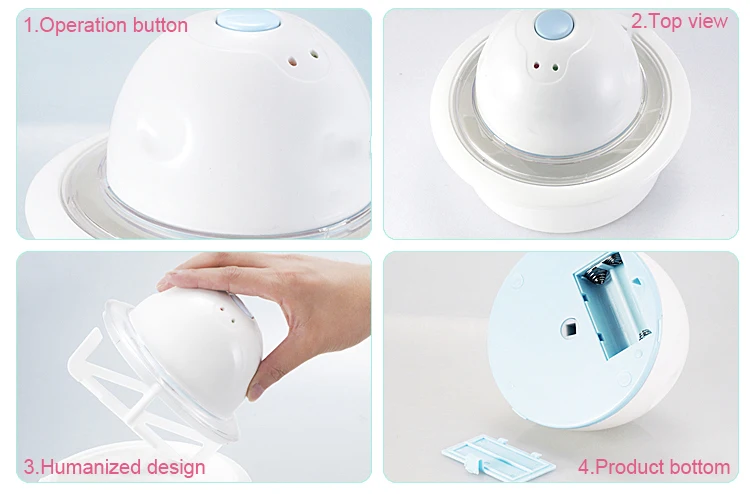 1.Operation button

2.Top view

3.Humanized design

4.Product bottom