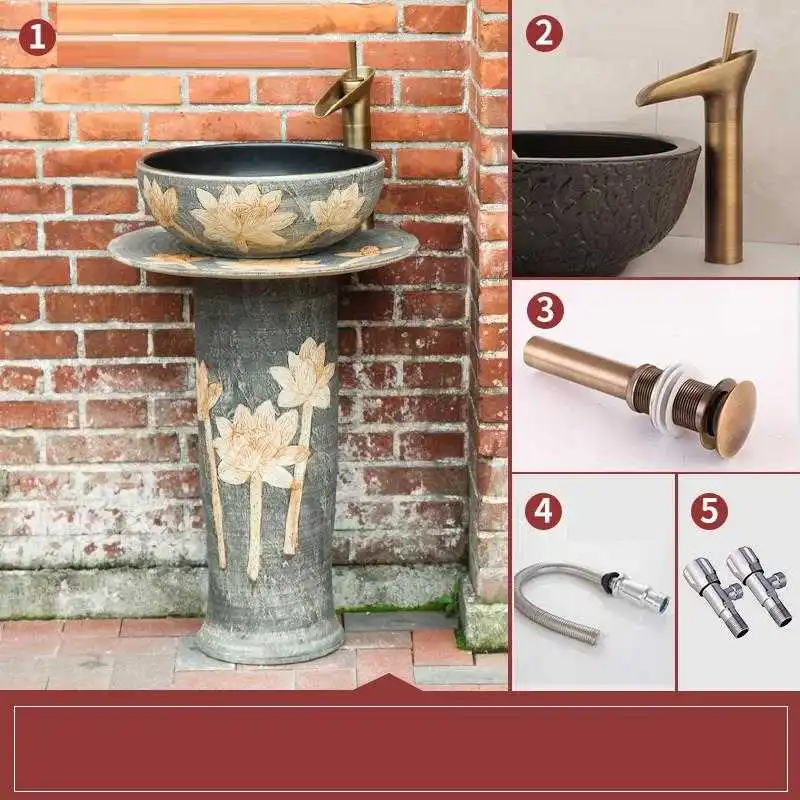 1
2
3
4
5