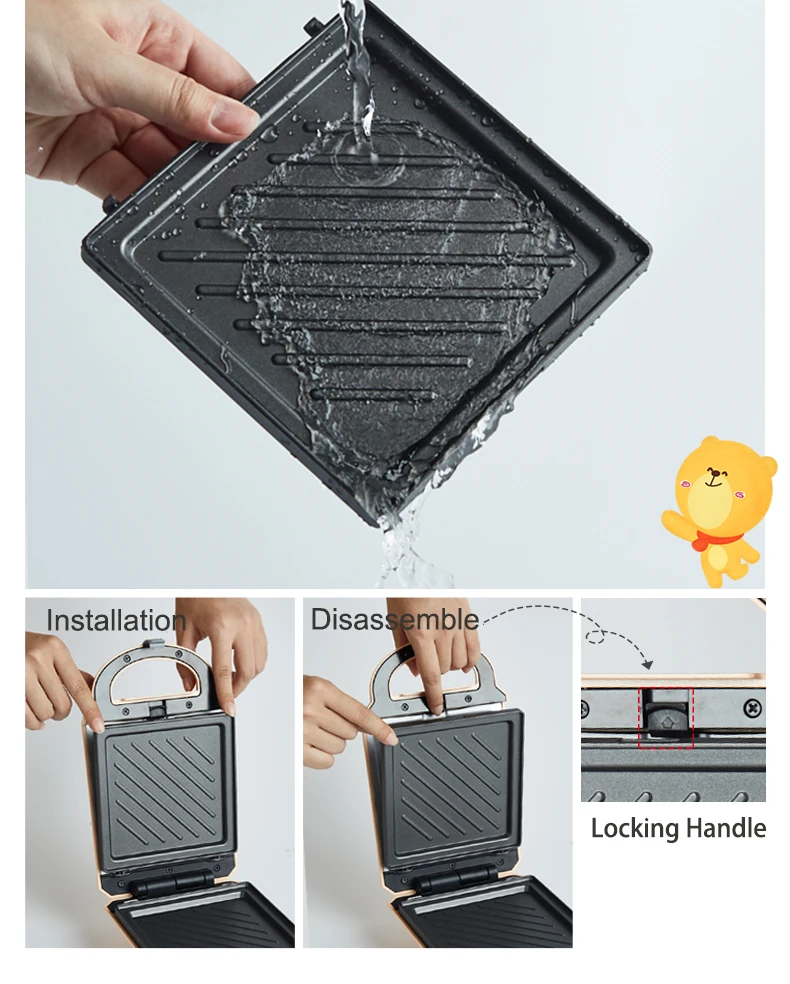 Installation

Disassemble

Locking Handle