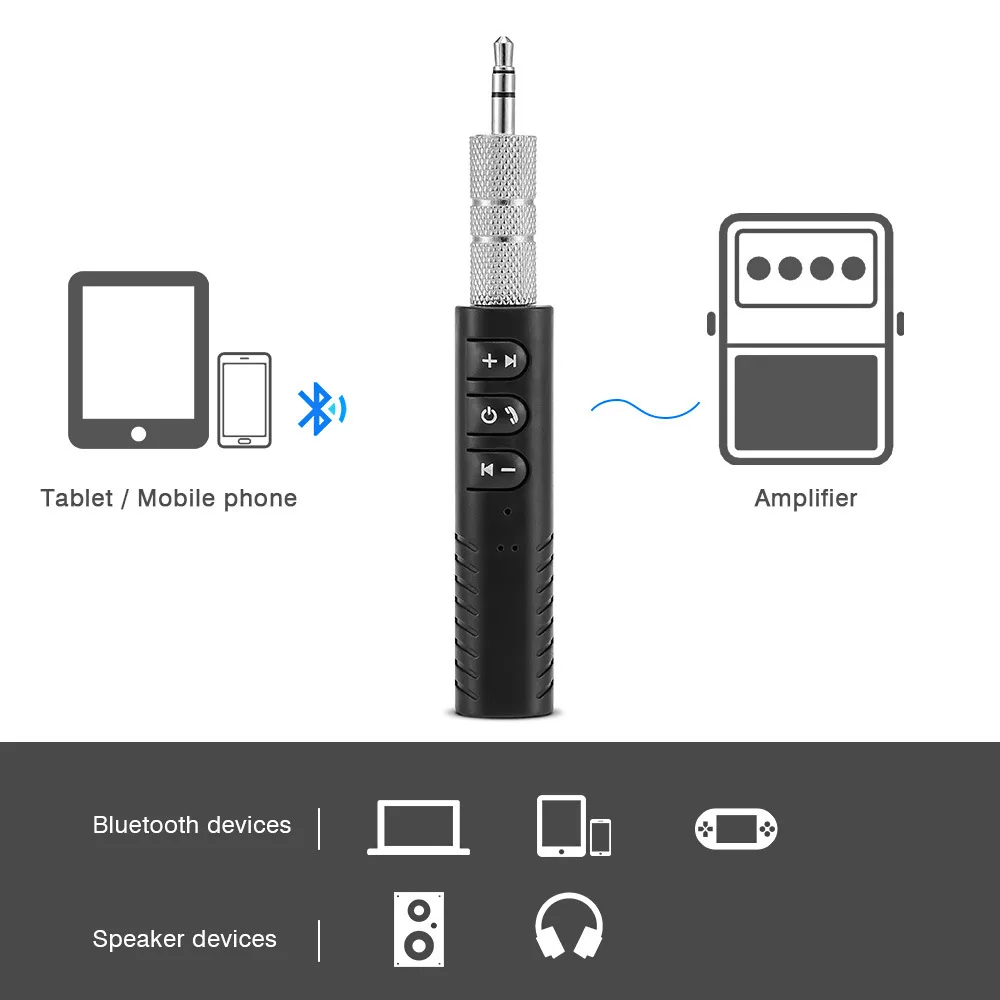 Tablet / Mobile phone

Amplifier

Bluetooth devices

Speaker devices