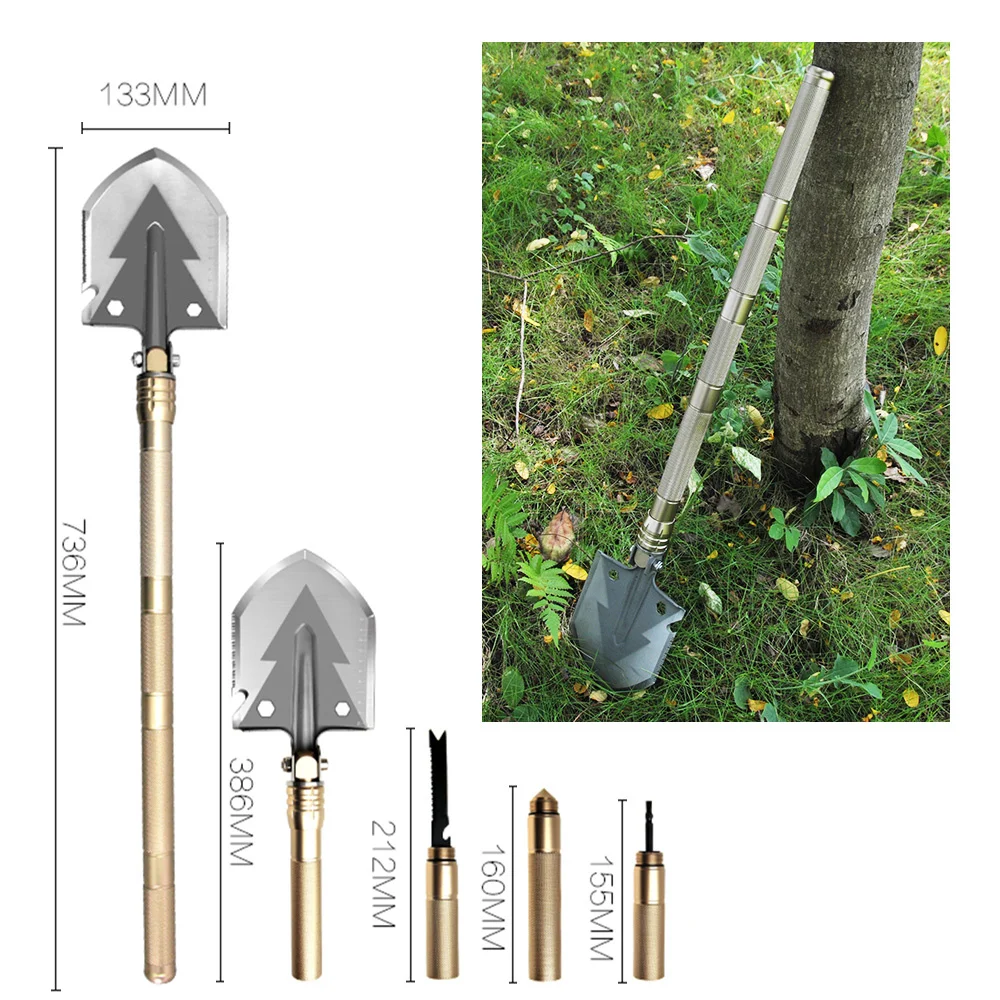 133MM

736MM

386MM

212MM

160MM

155MM