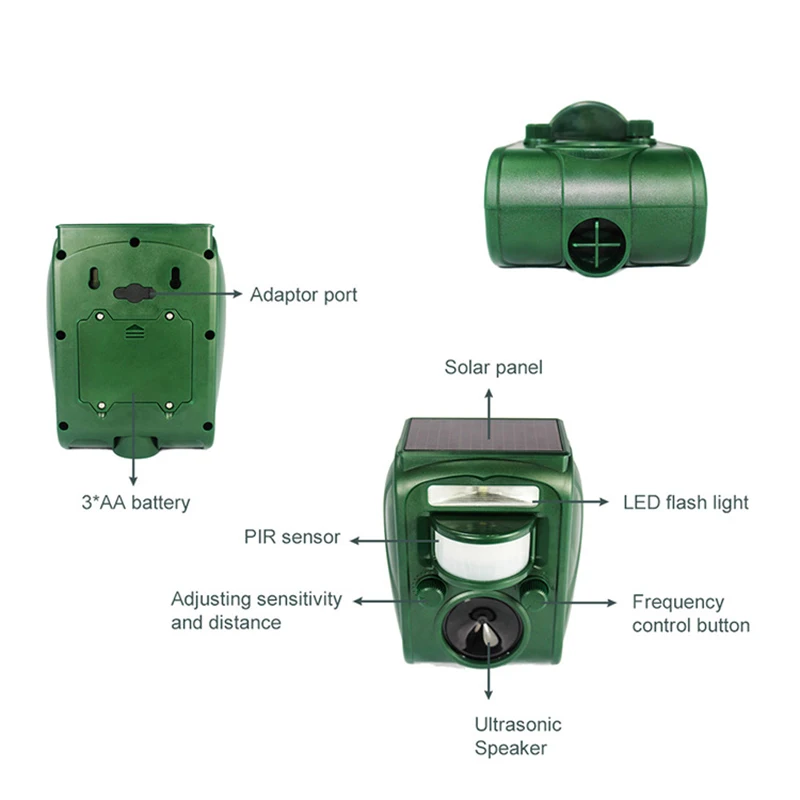 Adaptor port

3*AA battery

Solar panel

LED flash light

PIR sensor

Adjusting sensitivity and distance

Frequency control button

Ultrasonic Speaker