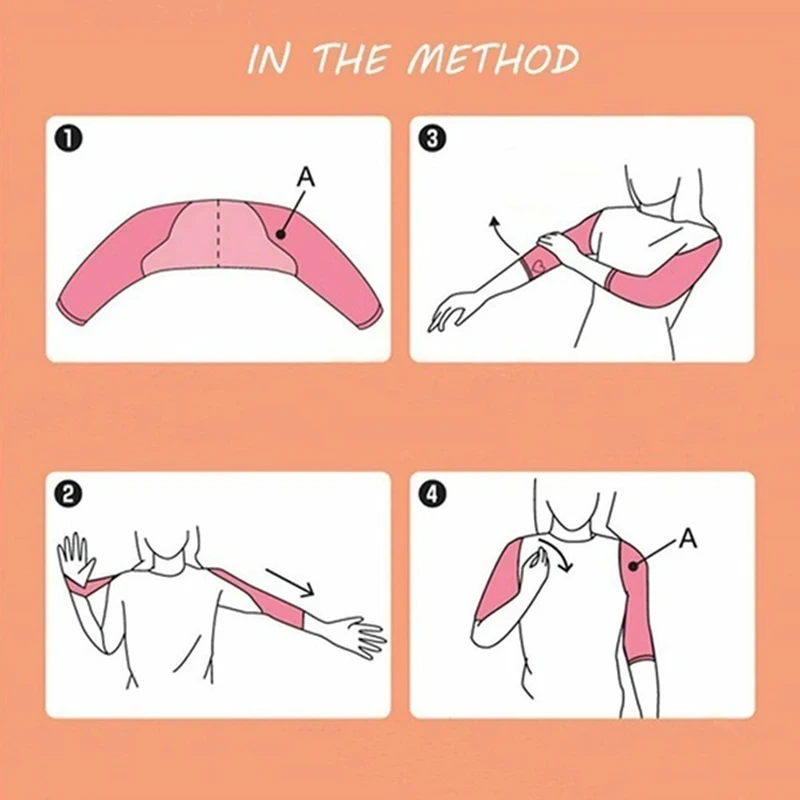 IN THE METHOD

1

A

3

2

4

A