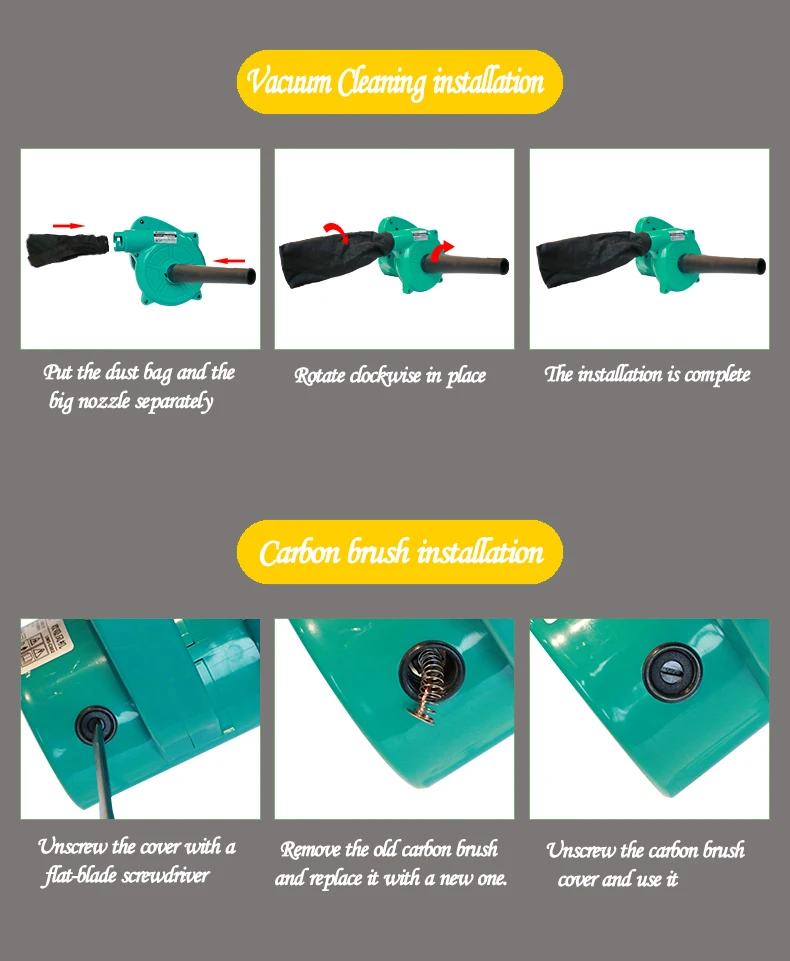 Vacuum Cleaning installation

Put the dust bag and the big nozzle separately

Rotate clockwise in place

The installation is complete

Carbon brush installation

Unscrew the cover with a flat-blade screwdriver

Remove the old carbon brush and replace it with a new one.

Unscrew the carbon brush cover and use it