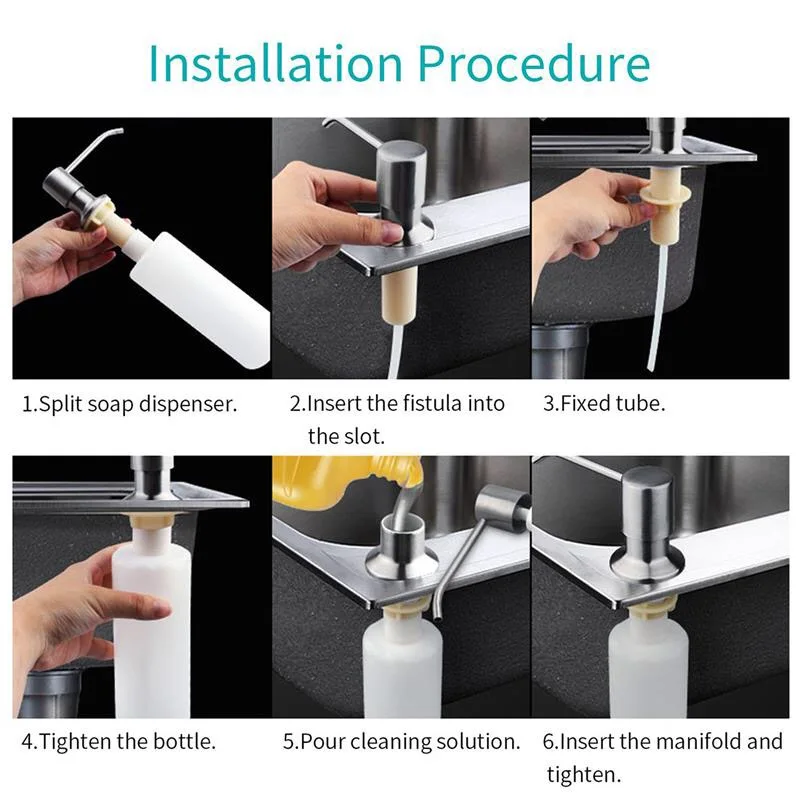 Installation Procedure

1.Split soap dispenser.

2.Insert the fistula into the slot.

3.Fixed tube.

4.Tighten the bottle.

5.Pour cleaning solution.

6.Insert the manifold and tighten.