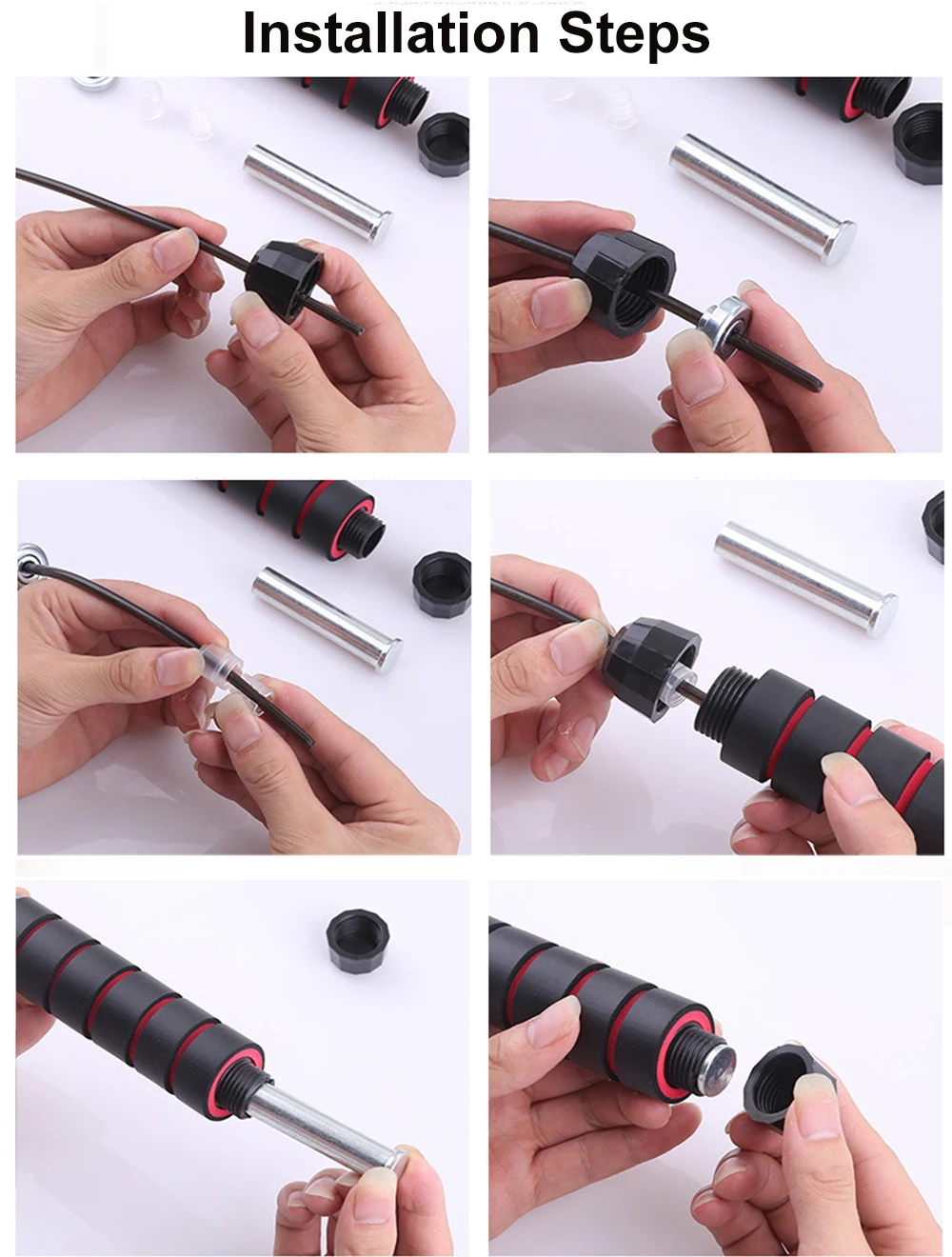 Installation Steps