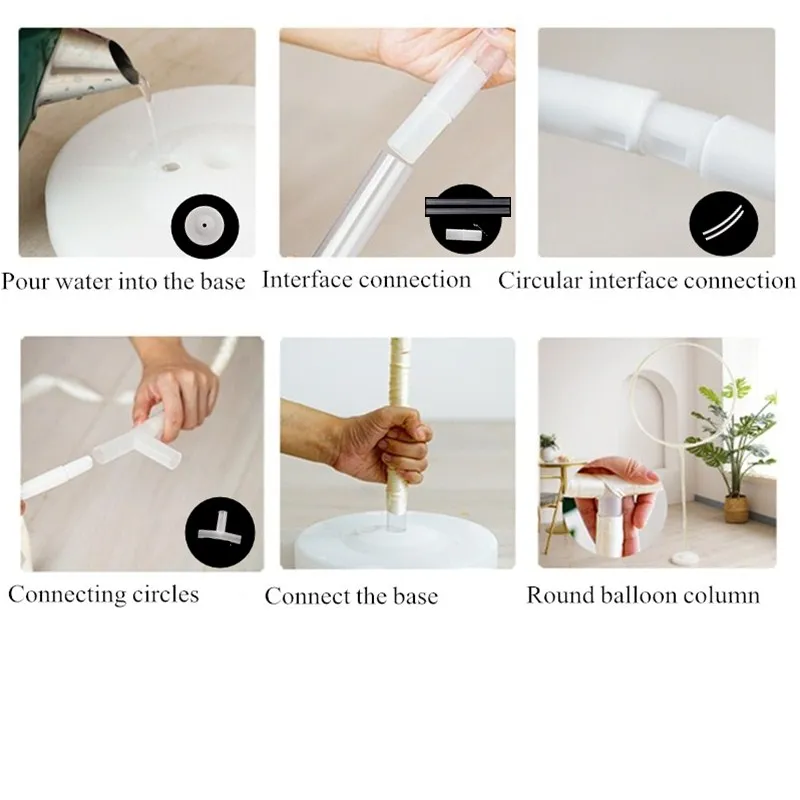 Pour water into the base

Interface connection

Circular interface connection

Connecting circles

Connect the base

Round balloon column