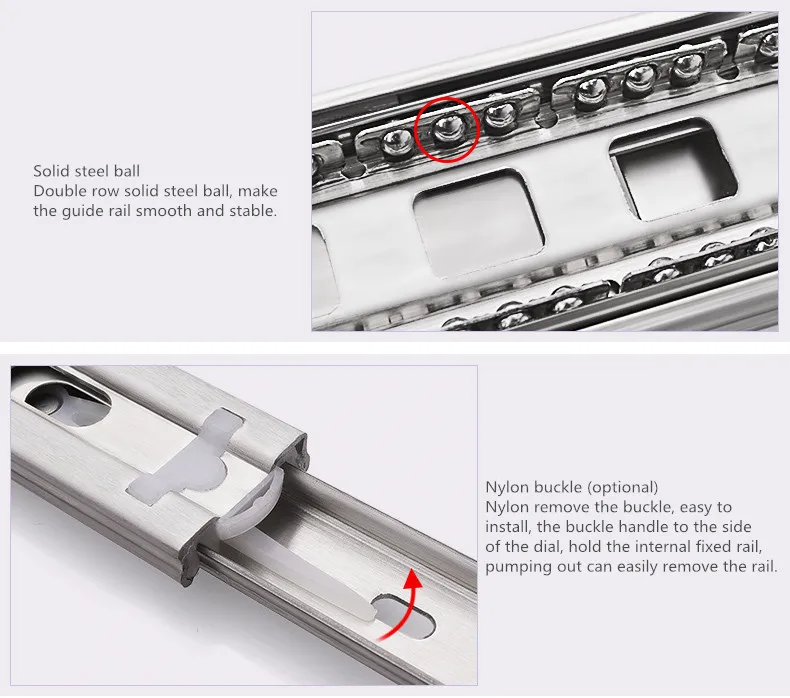 Solid steel ball
Double row solid steel ball, make the guide rail smooth and stable.

Nylon buckle (optional)
Nylon remove the buckle, easy to install, the buckle handle to the side of the dial, hold the internal fixed rail, pumping out can easily remove the rail.