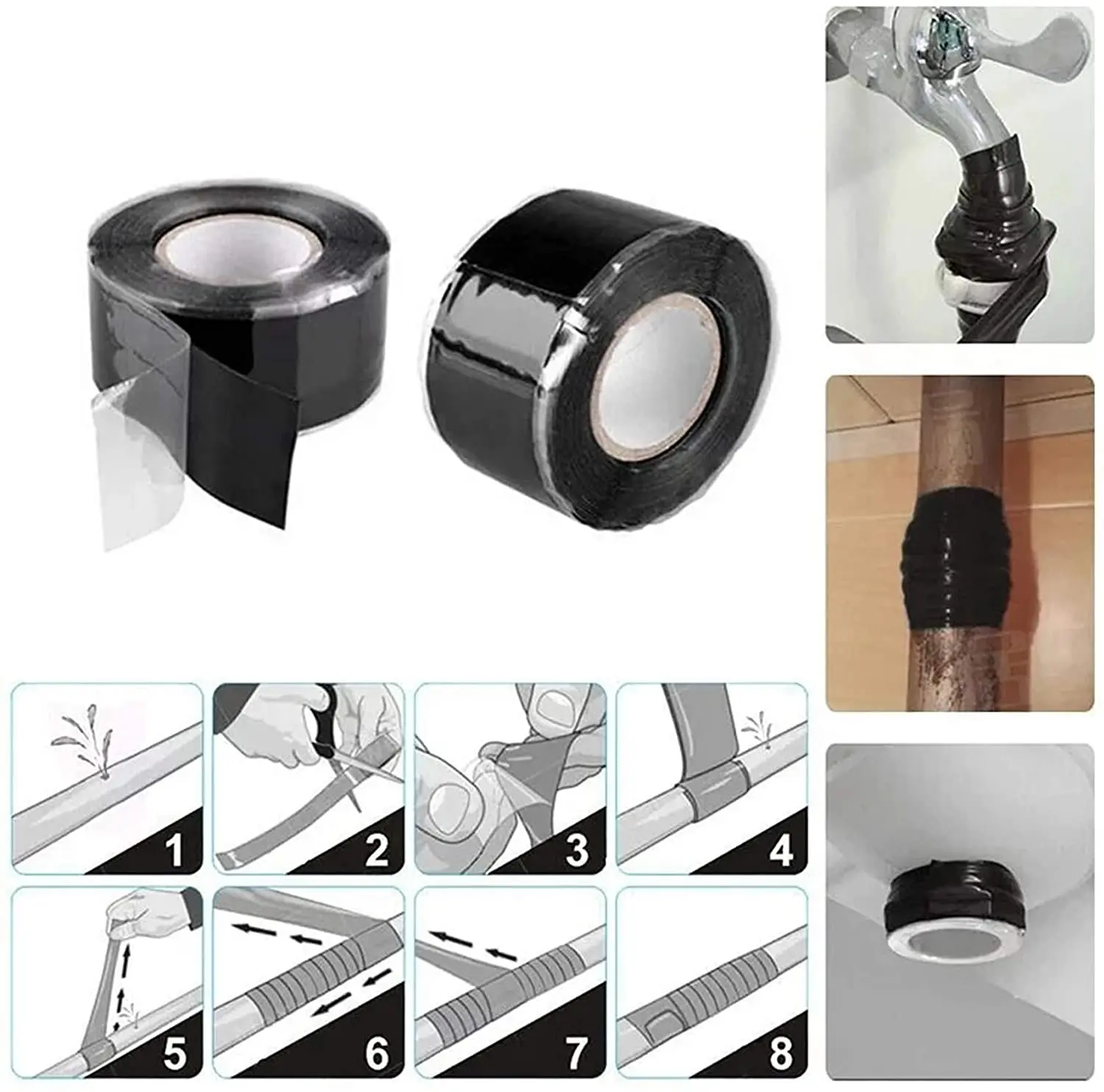 1
2
3
4
5
6
7
8