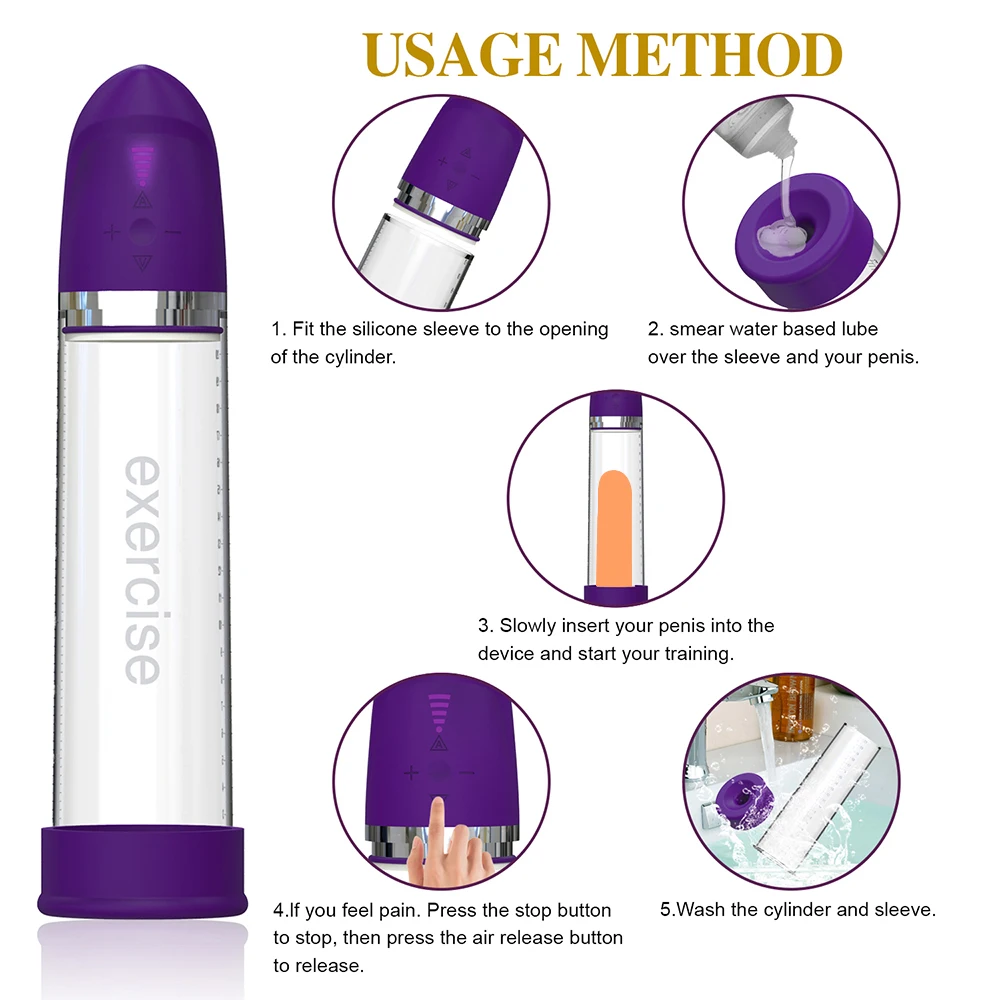 USAGE METHOD

exercise

1. Fit the silicone sleeve to the opening of the cylinder.

2. smear water based lube over the sleeve and your penis.

3. Slowly insert your penis into the device and start your training.

4.If you feel pain. Press the stop button to stop, then press the air release button to release.

5.Wash the cylinder and sleeve.