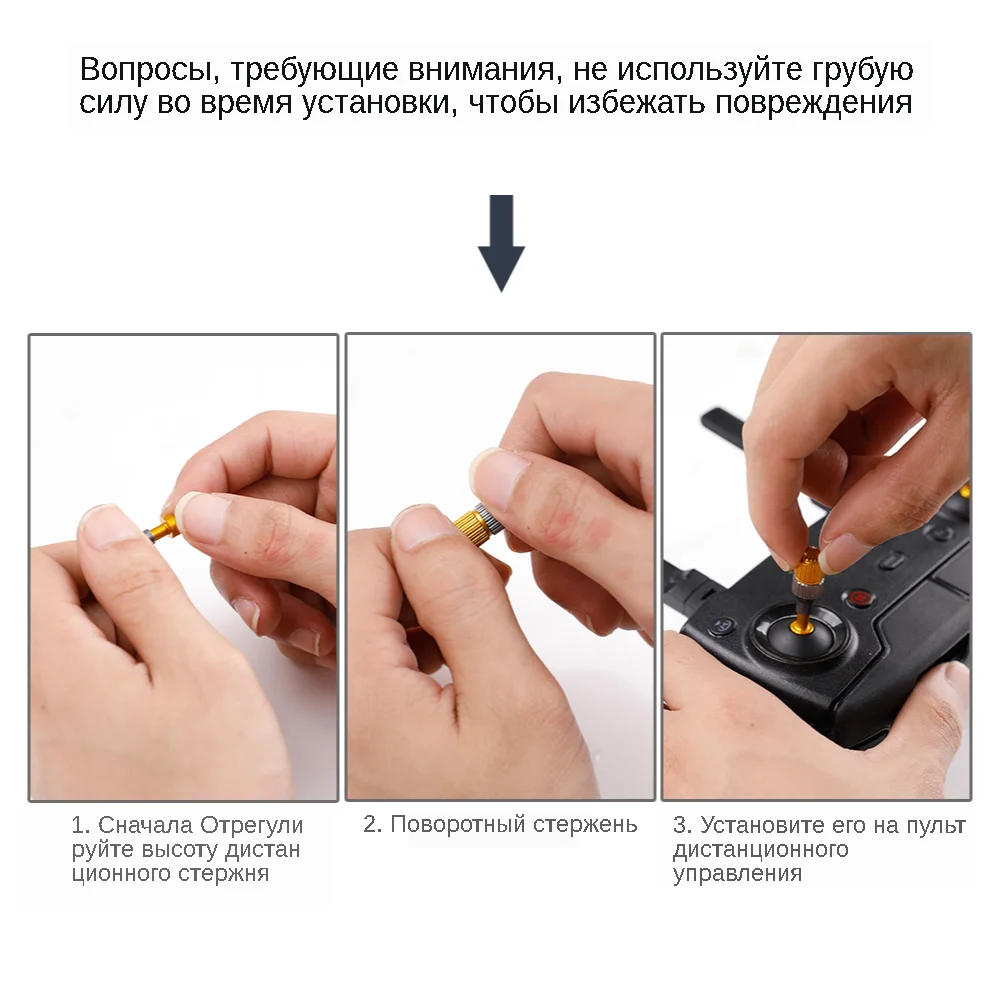 Вопросы, требующие внимания, не используйте грубую силу во время установки, чтобы избежать повреждения

1. Сначала Отрегули руйте высоту дистан ционного стержня

2. Поворотный стержень

3. Установите его на пульт дистанционного управления