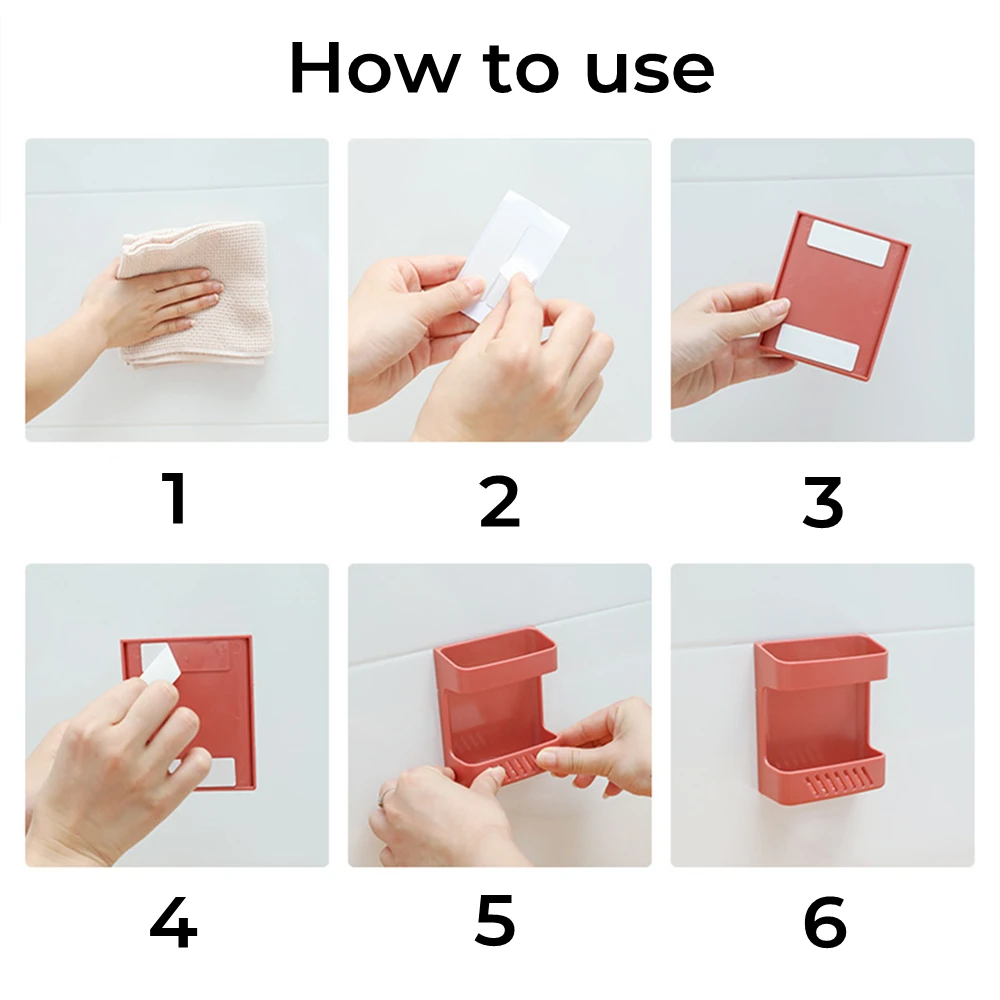 How to use

1

2

3

4

5

6