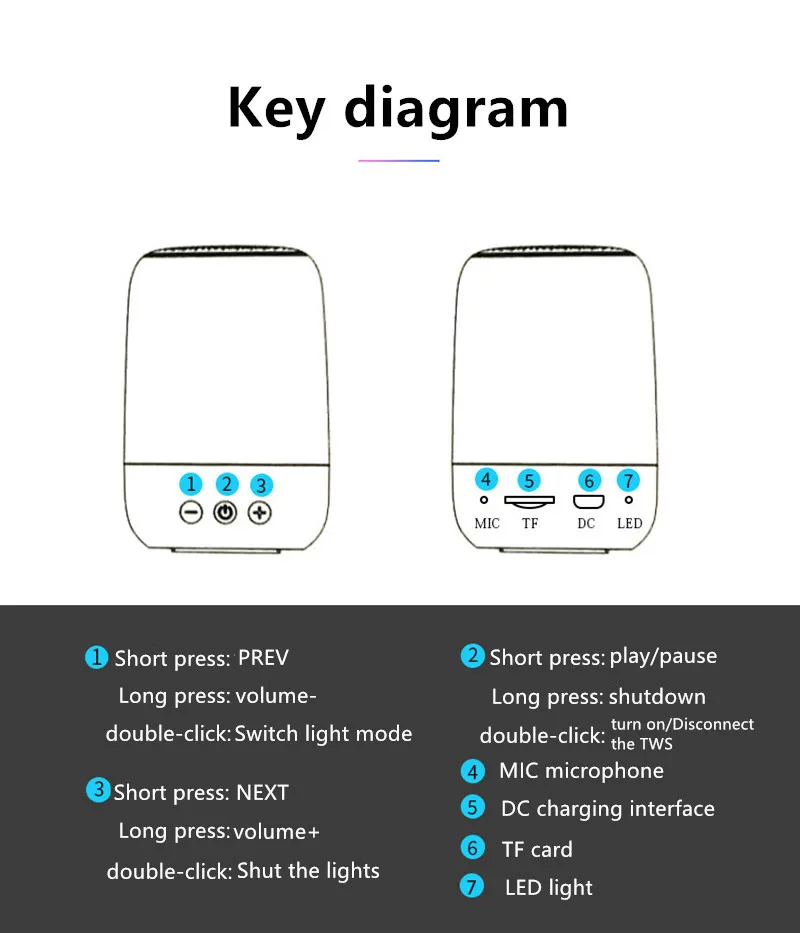 Key diagram

1 2 3

4 5 6 7

MIC TF DC LED

1 Short press: PREV
Long press: volume-
double-click: Switch light mode

3 Short press: NEXT
Long press: volume+
double-click: Shut the lights

2 Short press: play/pause
Long press: shutdown
double-click: turn on/Disconnect the TWS

4 MIC microphone

5 DC charging interface

6 TF card

7 LED light