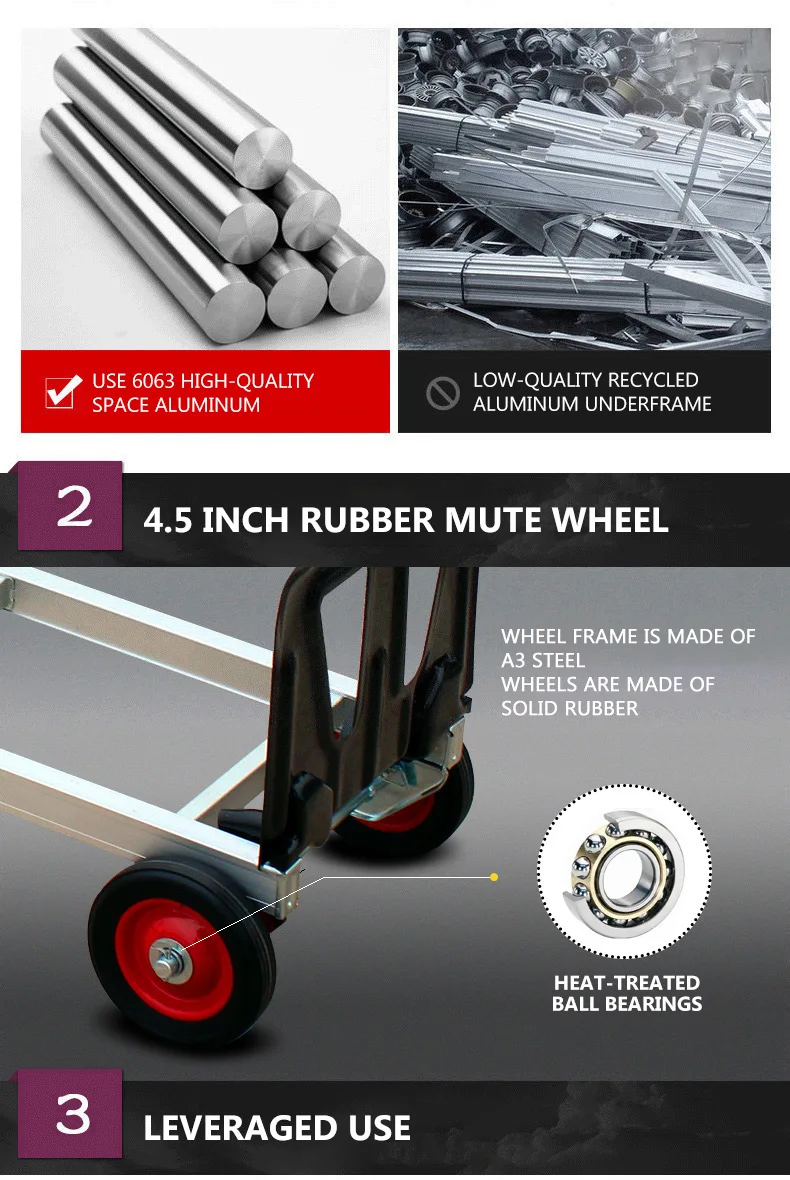 USE 6063 HIGH-QUALITY SPACE ALUMINUM

LOW-QUALITY RECYCLED ALUMINUM UNDERFRAME

2

4.5 INCH RUBBER MUTE WHEEL

WHEEL FRAME IS MADE OF A3 STEEL
WHEELS ARE MADE OF SOLID RUBBER

HEAT-TREATED BALL BEARINGS

3

LEVERAGED USE