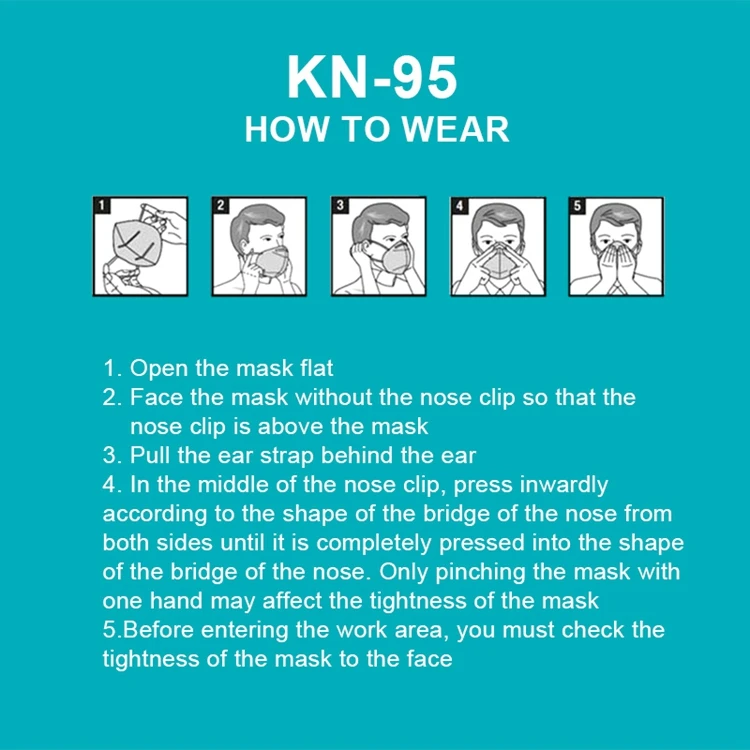 KN-95
HOW TO WEAR

1

2

3

4

5

1. Open the mask flat
2. Face the mask without the nose clip so that the nose clip is above the mask
3. Pull the ear strap behind the ear
4. In the middle of the nose clip, press inwardly according to the shape of the bridge of the nose from both sides until it is completely pressed into the shape of the bridge of the nose. Only pinching the mask with one hand may affect the tightness of the mask
5.Before entering the work area, you must check the tightness of the mask to the face