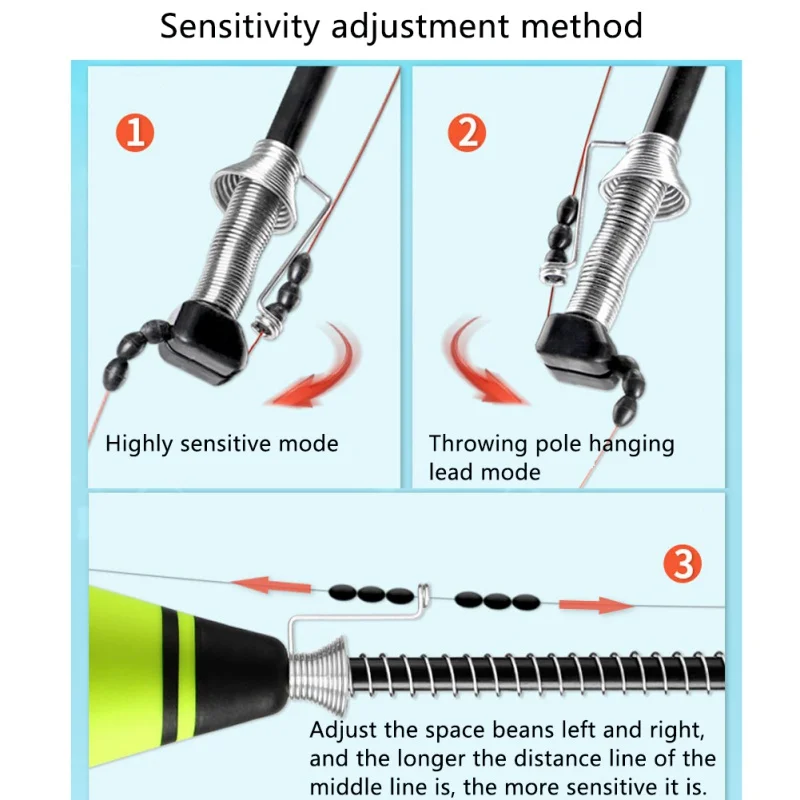 Sensitivity adjustment method

1

Highly sensitive mode

2

Throwing pole hanging lead mode

3

Adjust the space beans left and right, and the longer the distance line of the middle line is, the more sensitive it is.