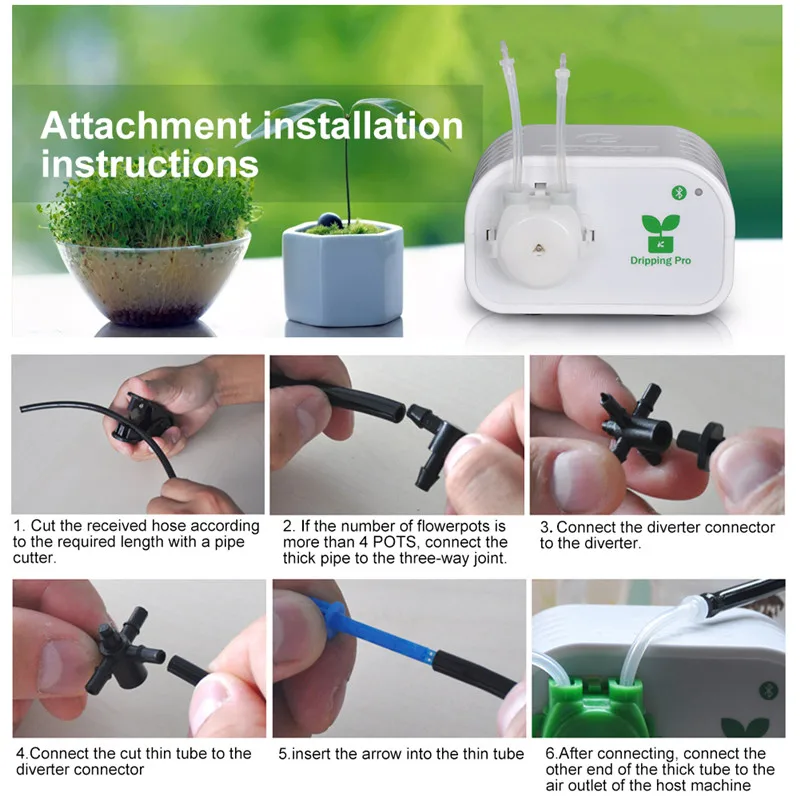 Attachment installation instructions

Dripping Pro

1. Cut the received hose according to the required length with a pipe cutter.

2. If the number of flowerpots is more than 4 POTS, connect the thick pipe to the three-way joint.

3. Connect the diverter connector to the diverter.

4.Connect the cut thin tube to the diverter connector

5.insert the arrow into the thin tube

6.After connecting, connect the other end of the thick tube to the air outlet of the host machine