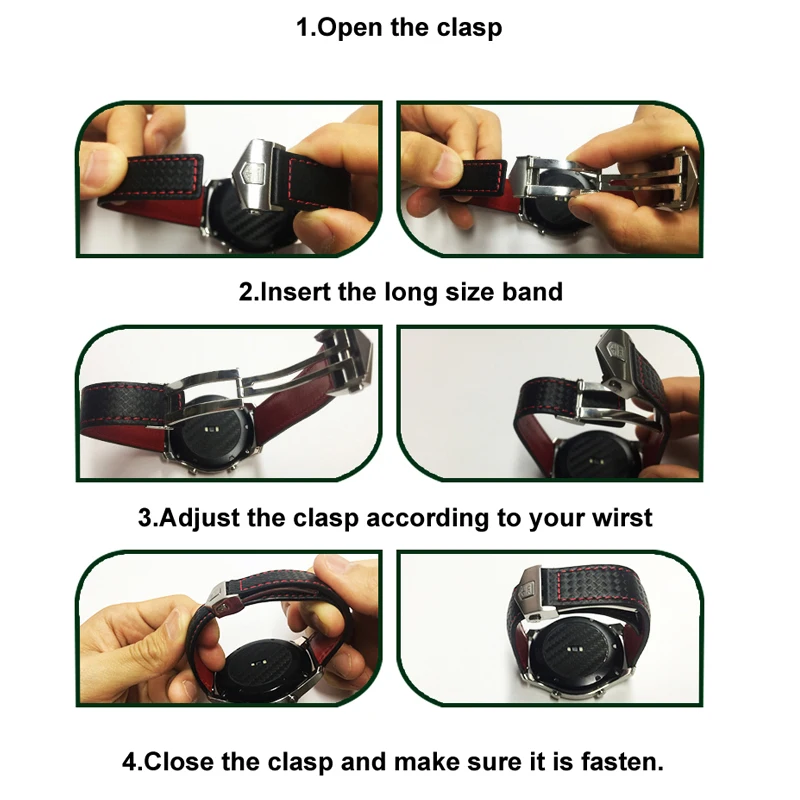 1.Open the clasp

2.Insert the long size band

3.Adjust the clasp according to your wirst

4.Close the clasp and make sure it is fasten.