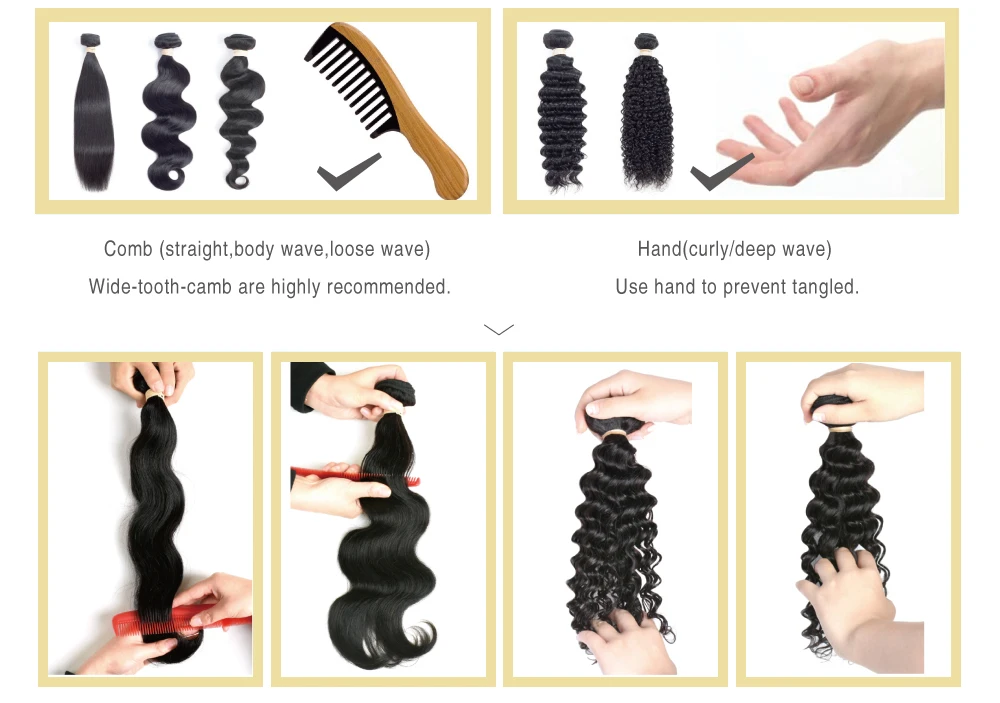 Comb (straight,body wave,loose wave)
Wide-tooth-camb are highly recommended.

Hand(curly/deep wave)
Use hand to prevent tangled.