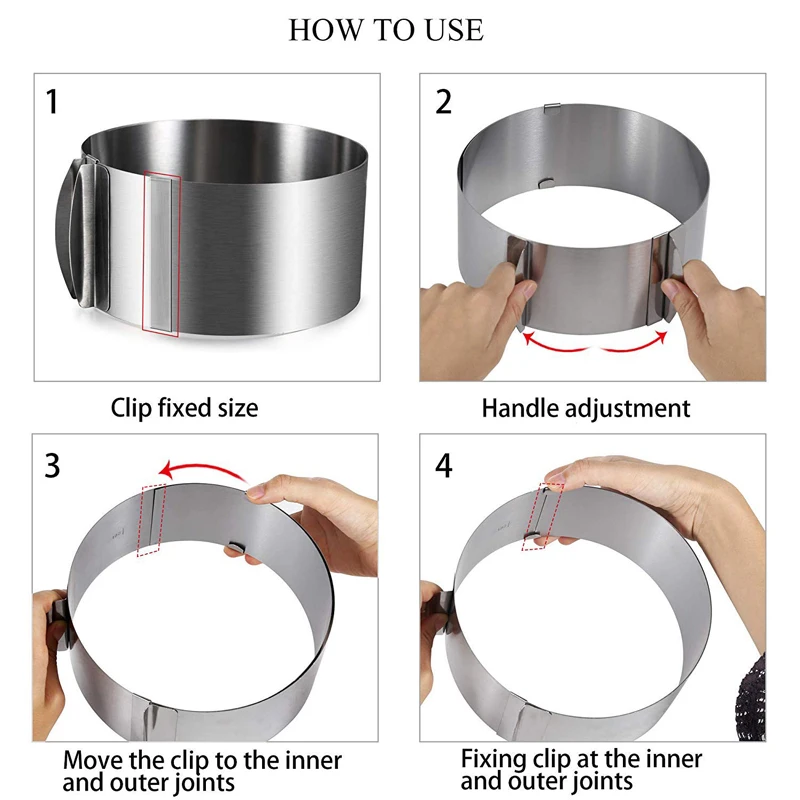 HOW TO USE

1

Clip fixed size

2

Handle adjustment

3

Move the clip to the inner and outer joints

4

Fixing clip at the inner and outer joints