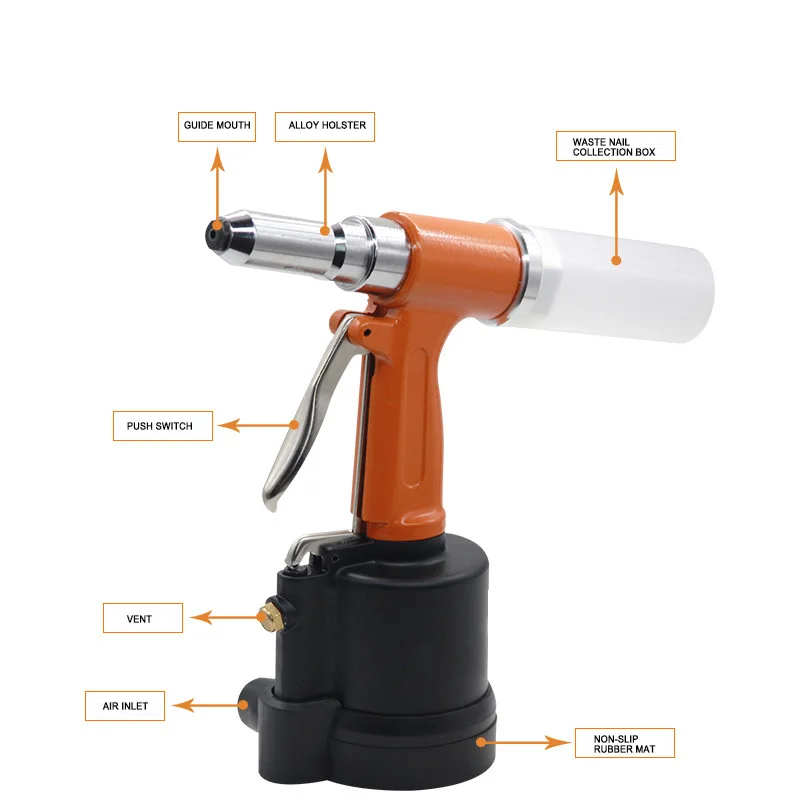 GUIDE MOUTH

ALLOY HOLSTER

WASTE NAIL COLLECTION BOX

PUSH SWITCH

VENT

AIR INLET

NON-SLIP RUBBER MAT